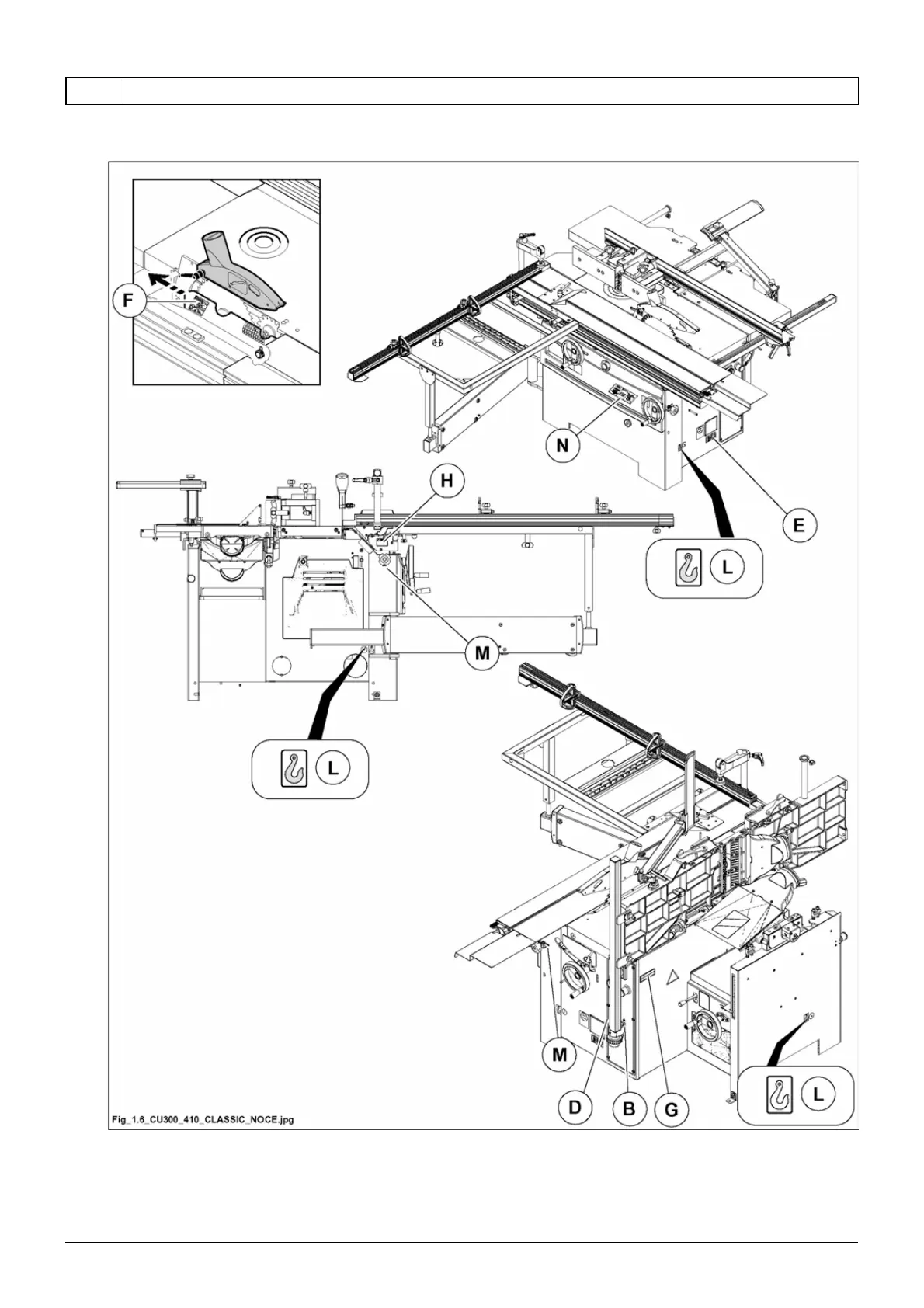 F

N

H

E

L

M

L

M

D

B

G

L

Fig_1.6_CU300_410_CLASSIC_NOCE.jpg