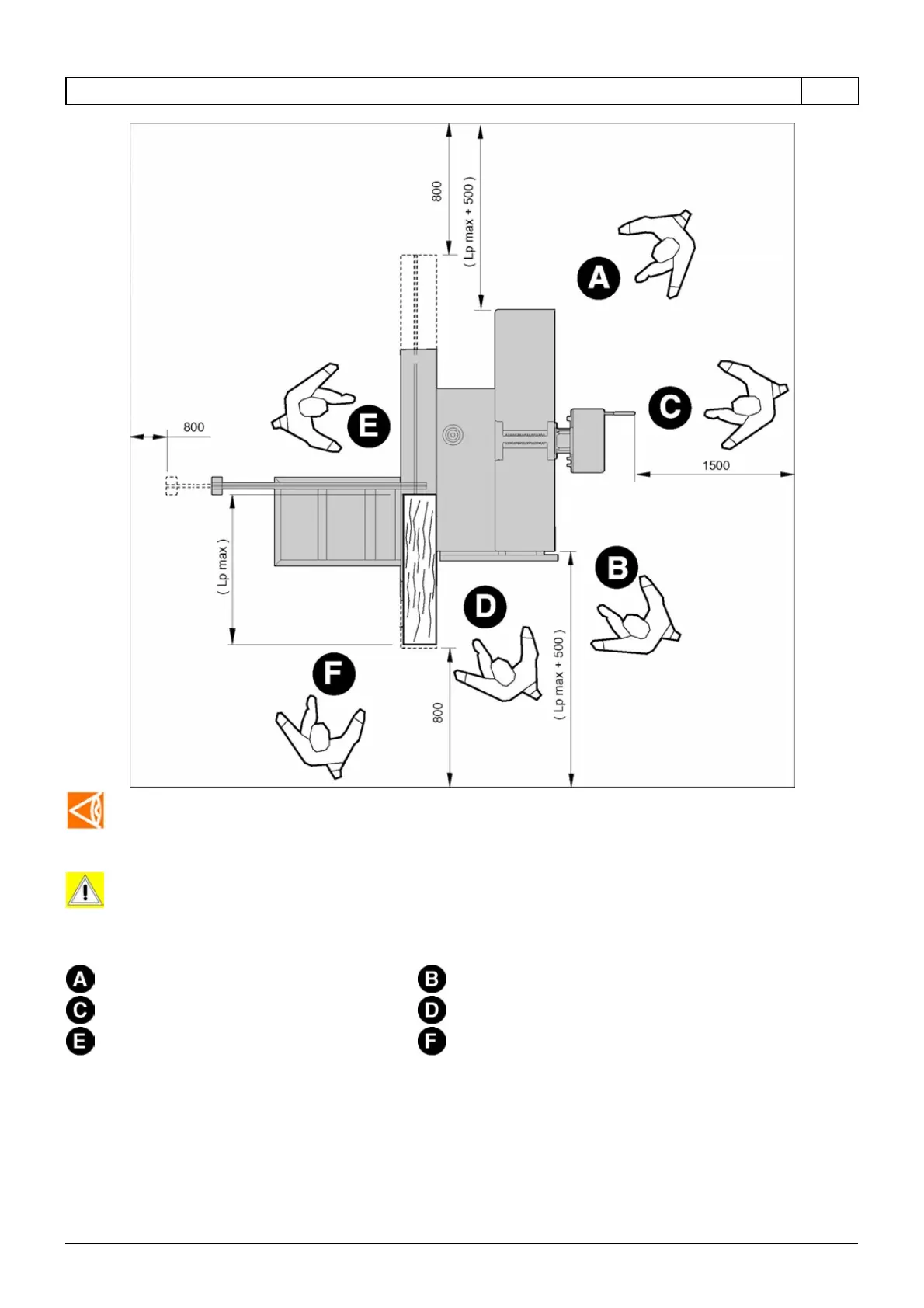 800

( Lp max + 500 )

A

C

E

800

1500

( Lp max )

B

D

F

800

( Lp max + 500 )

A

B

C

D

E

F