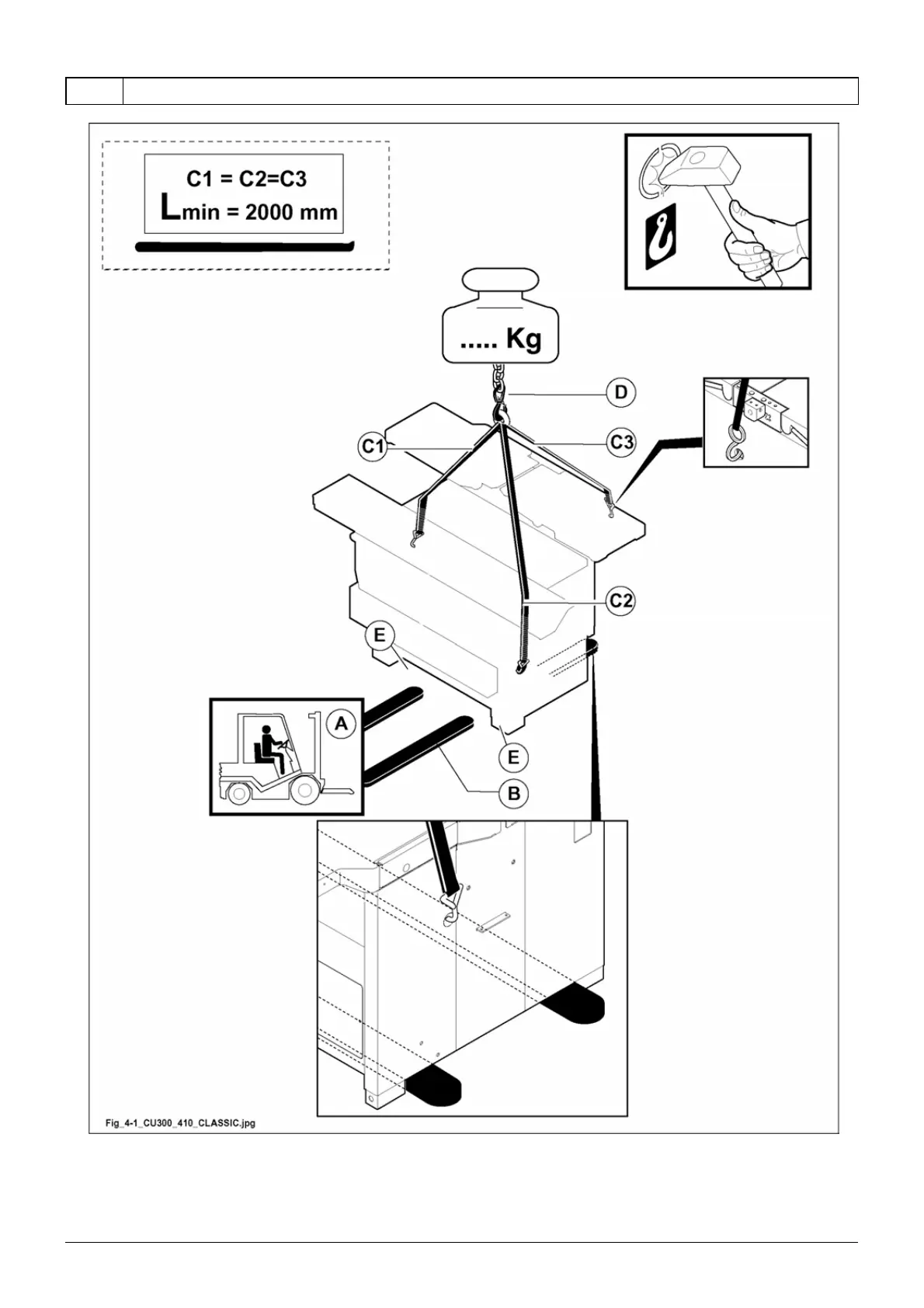 C1 = C2=C3
Lmin = 2000 mm

..... Kg

D
C1
C3
C2
E
A
E
B

Fig_4-1_CU300_410_CLASSIC.jpg