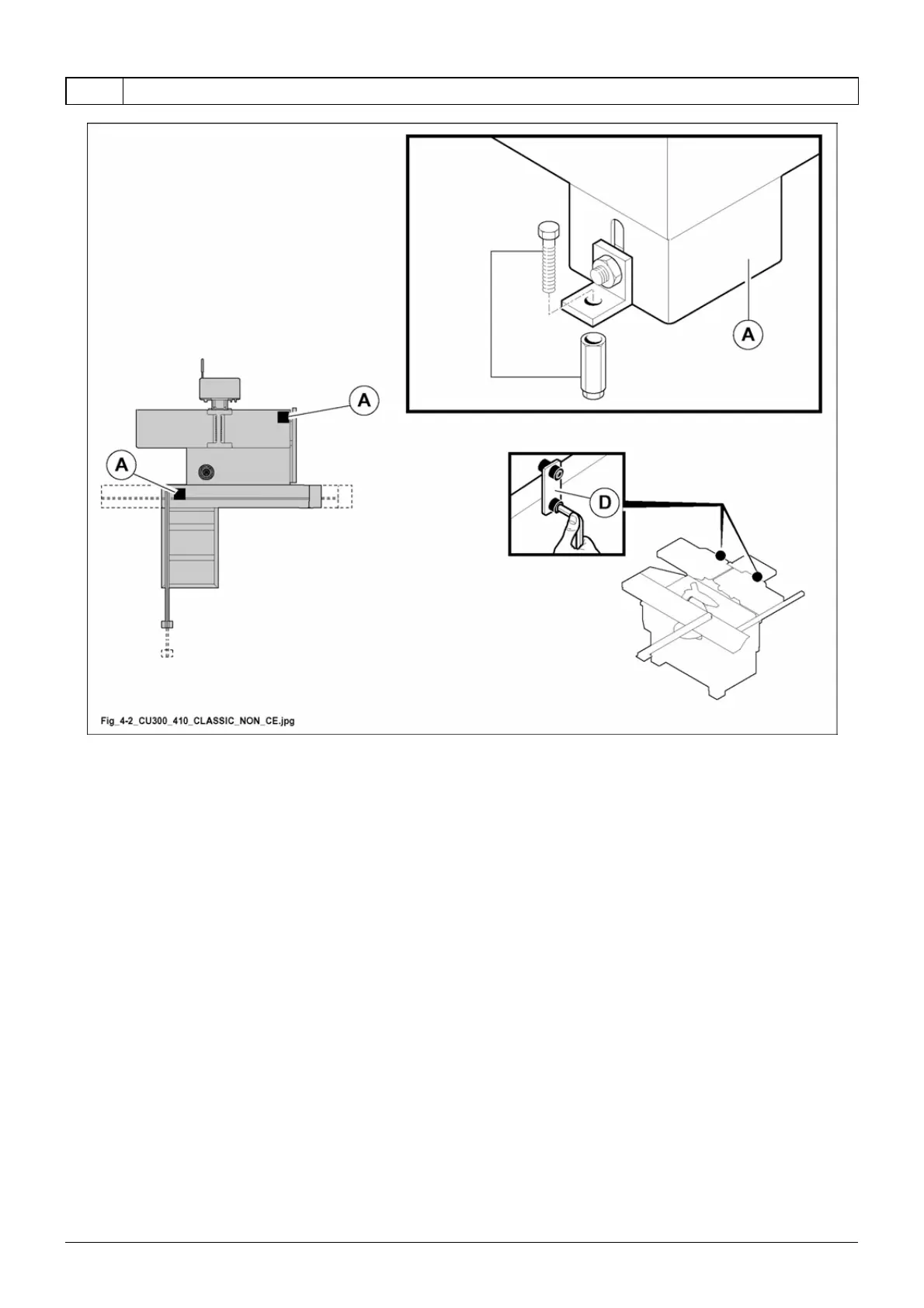 A

A

A

D

Fig_4-2_CU300_410_CLASSIC_NON_CE.jpg