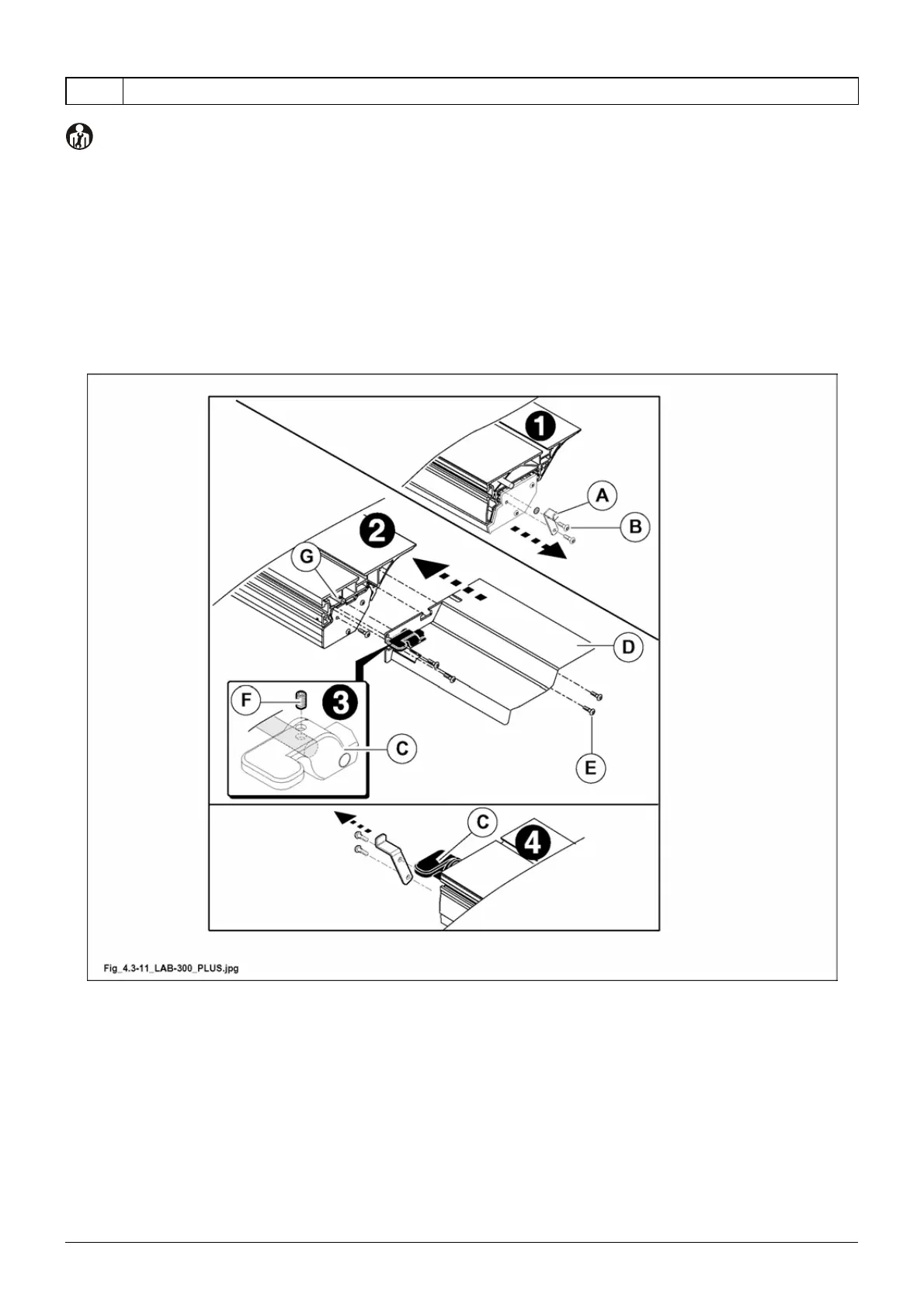 1
A
B
2
G
D
F
3
C
E
C
4

Fig_4.3-11_LAB-300_PLUS.jpg