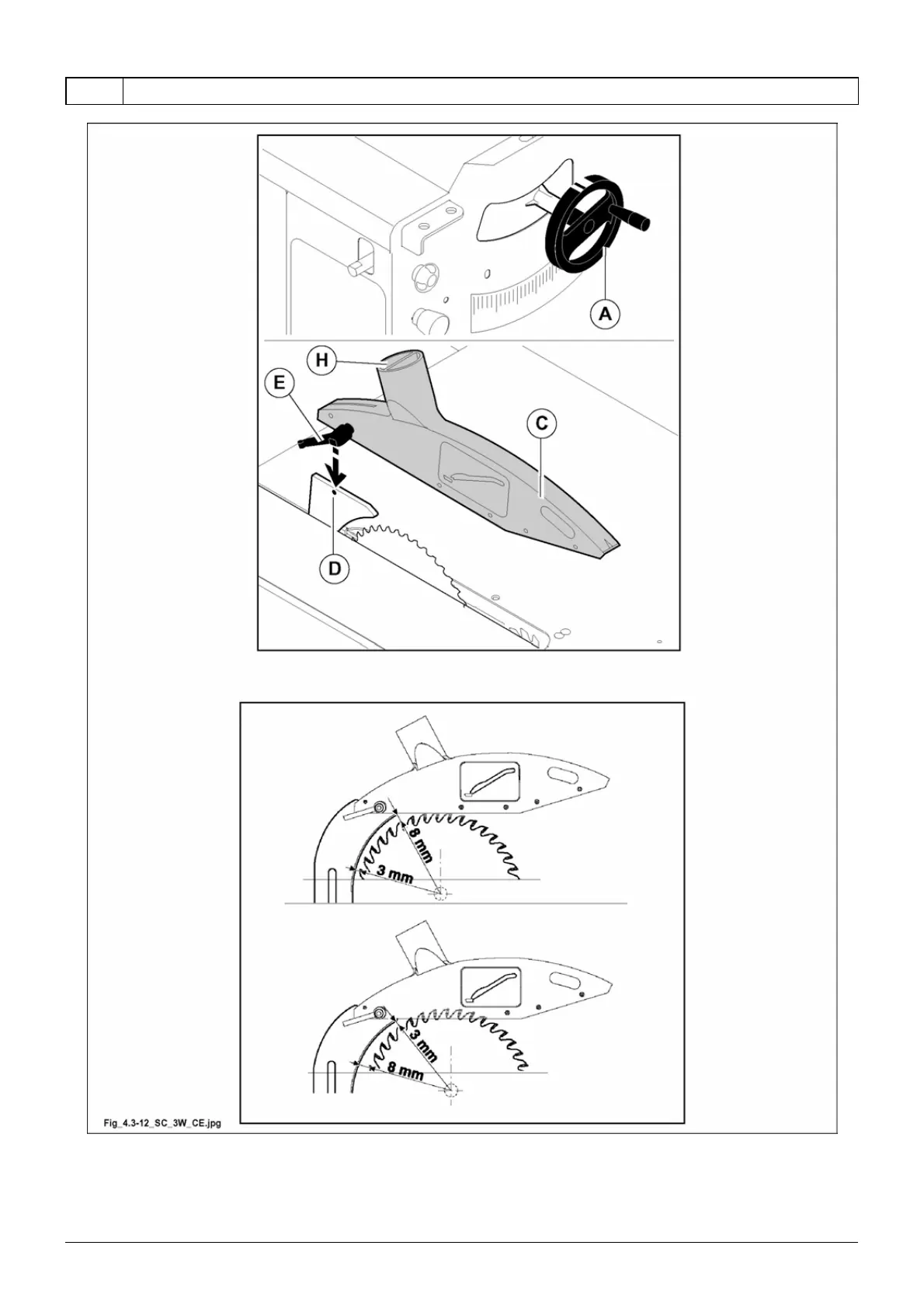 A

H

E

C

D

8 mm

3 mm

3 mm

8 mm

Fig_4.3-12_SC_3W_CE.jpg