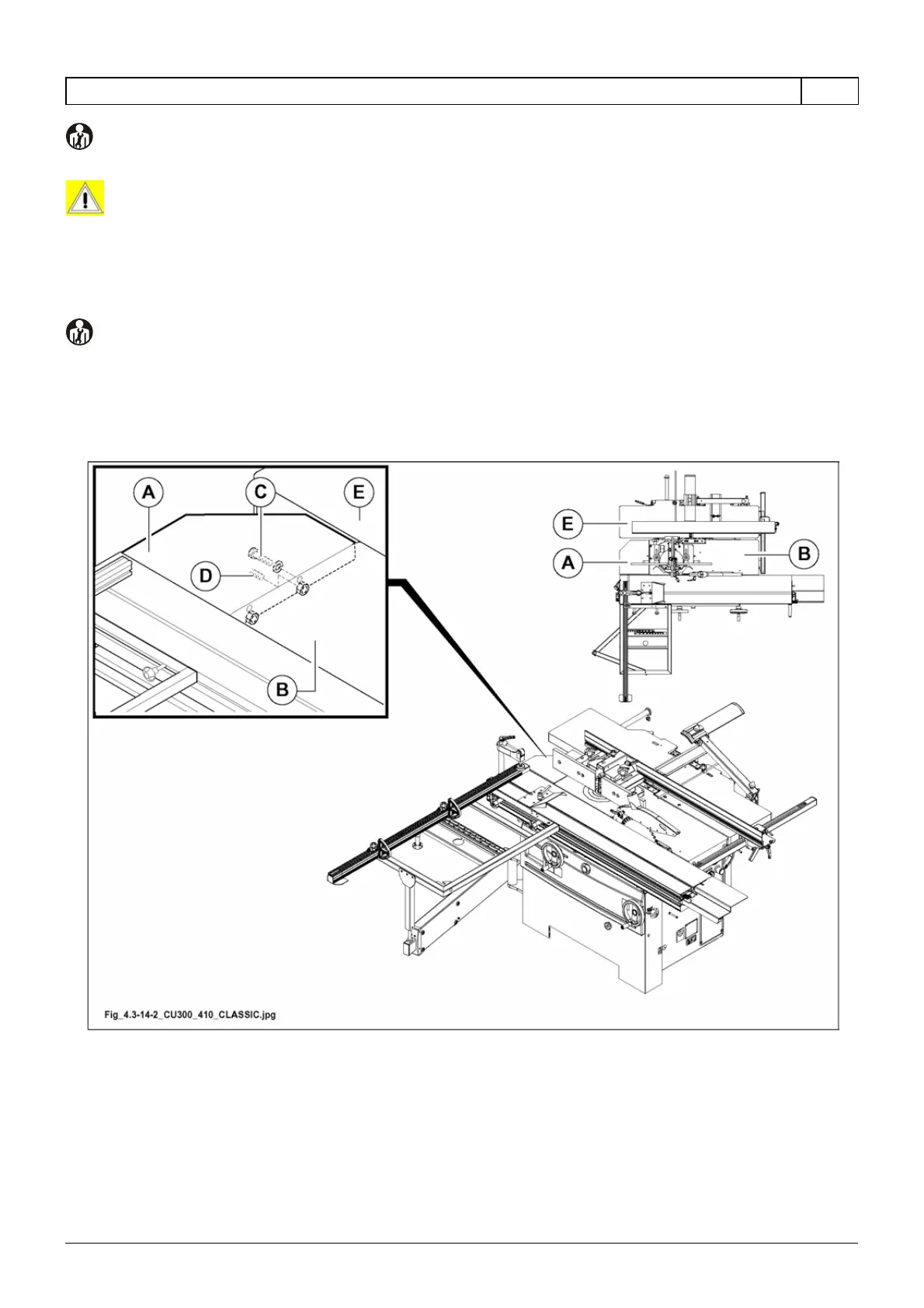 A

C

E

D

B

E

A

B

Fig_4.3-14-2_CU300_410_CLASSIC.jpg