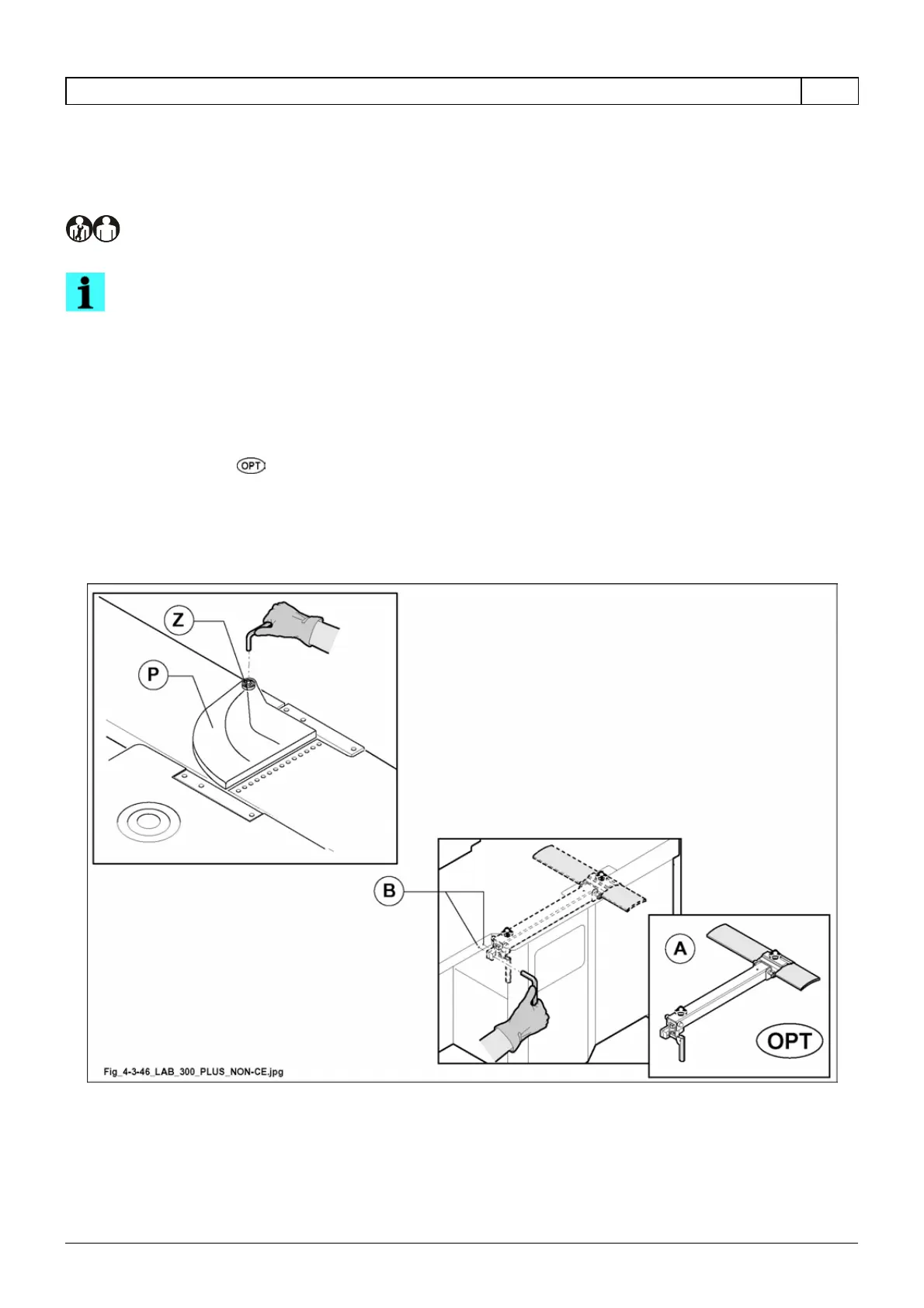 OPT

Z

P

B

A

OPT

Fig_4-3-46_LAB_300_PLUS_NON-CE.jpg