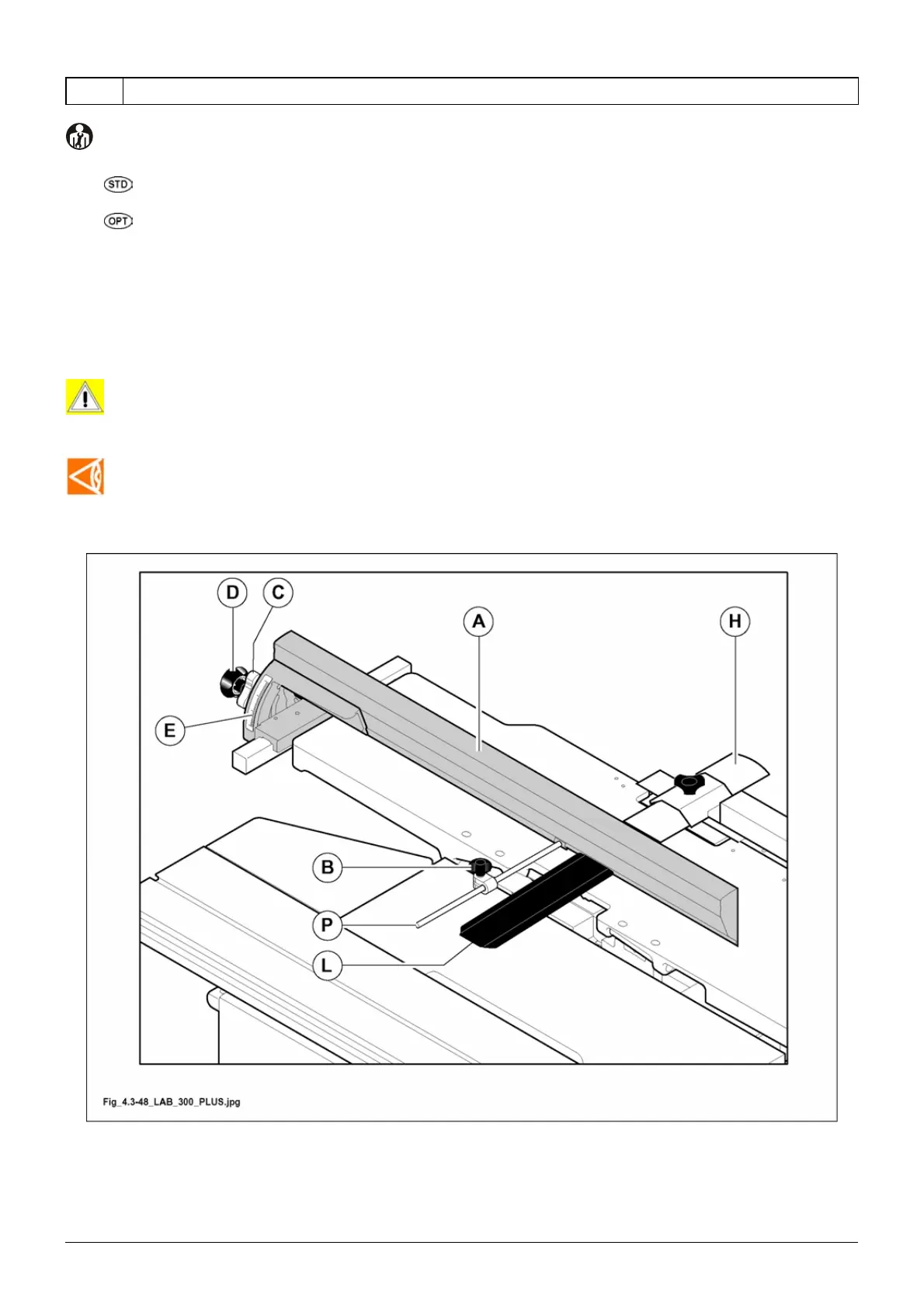 STD

OPT

D C A H

E

B

P

L

Fig_4.3-48_LAB_300_PLUS.jpg