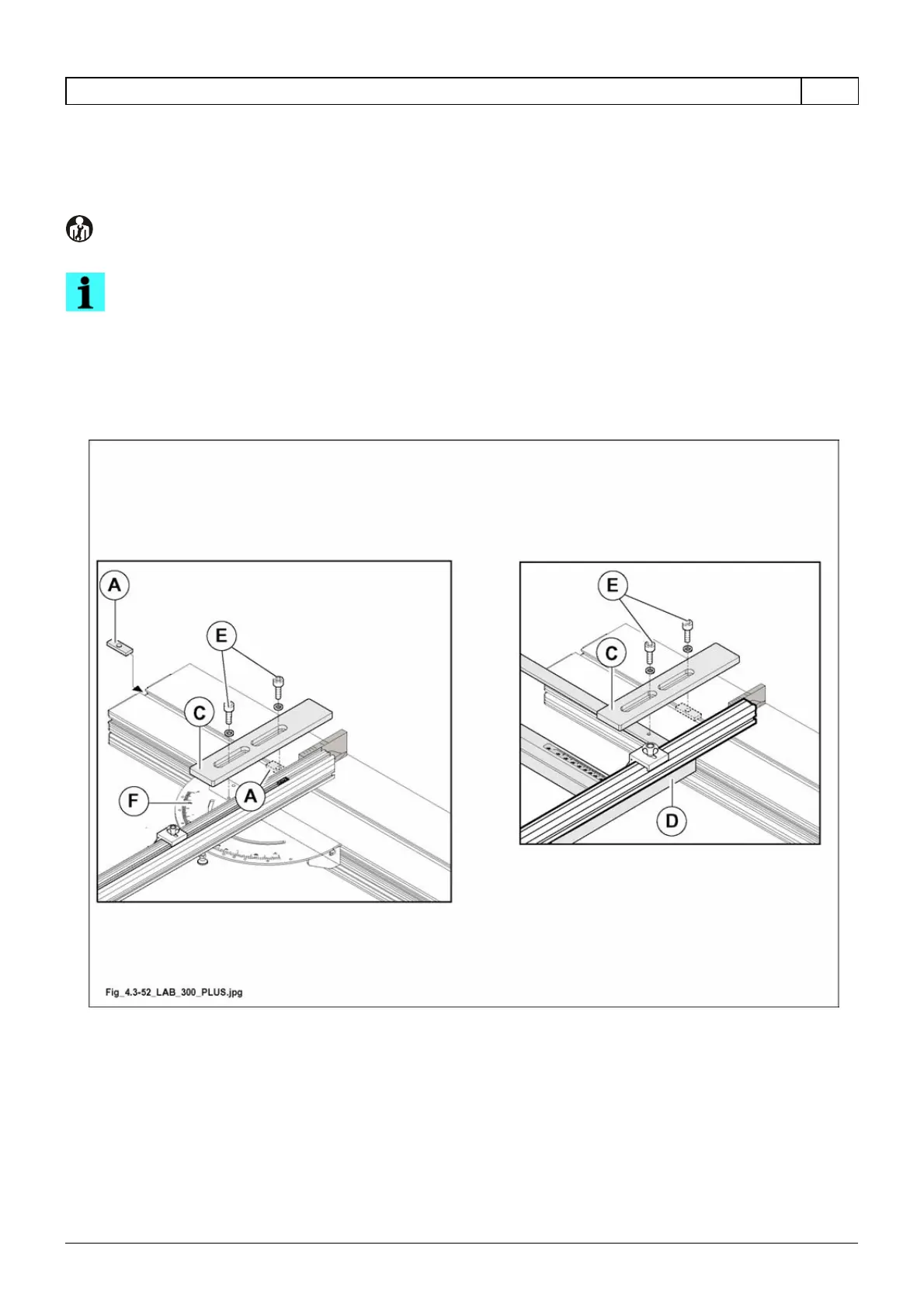 A

E

C

F

A

E

C

D

Fig_4.3-52_LAB_300_PLUS.jpg