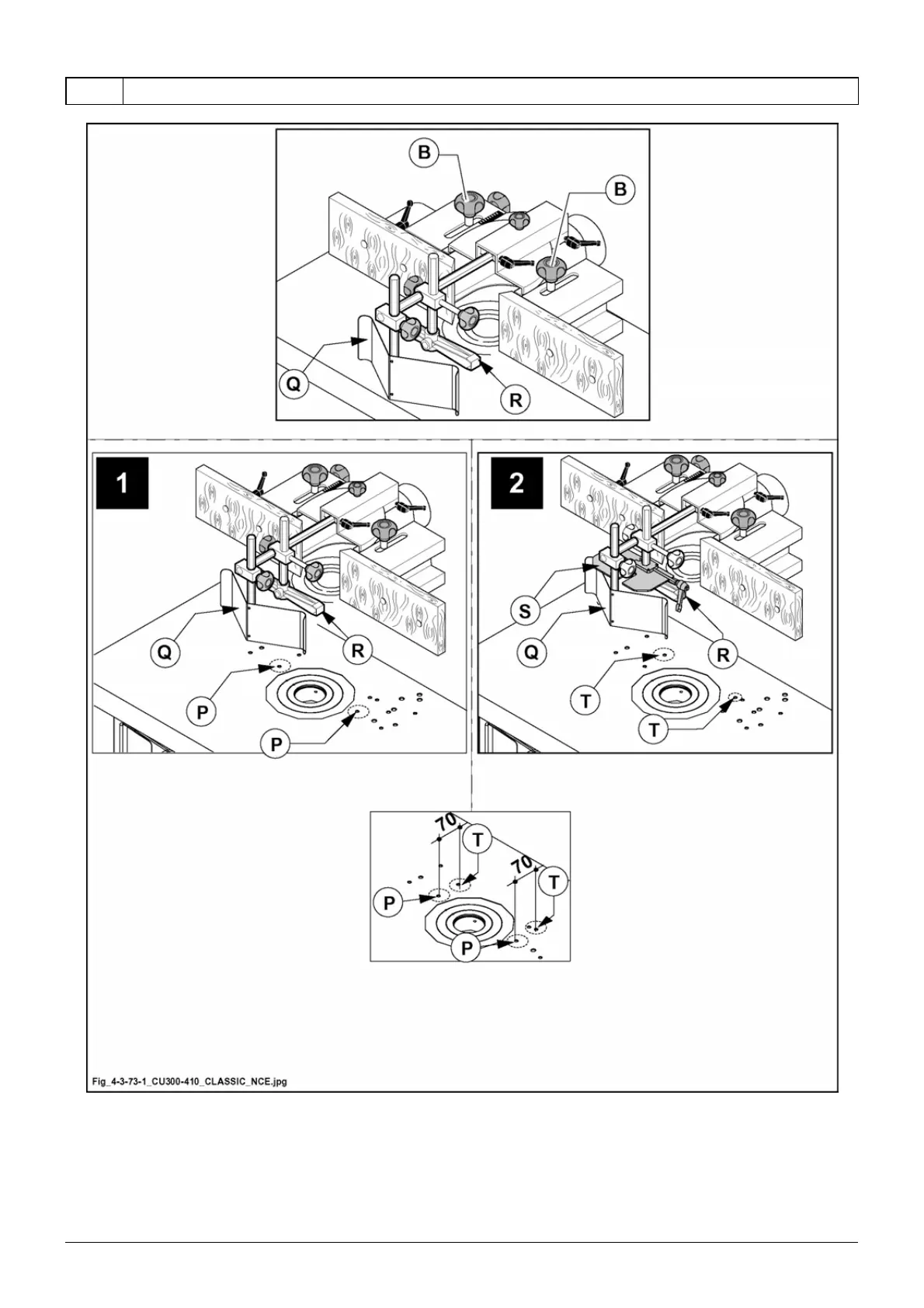 B
B
Q
R

1
Q
R
P
P

2
S
Q
R
T
T

70
T
70
T
P
P

Fig_4-3-73-1_CU300-410_CLASSIC_NCE.jpg