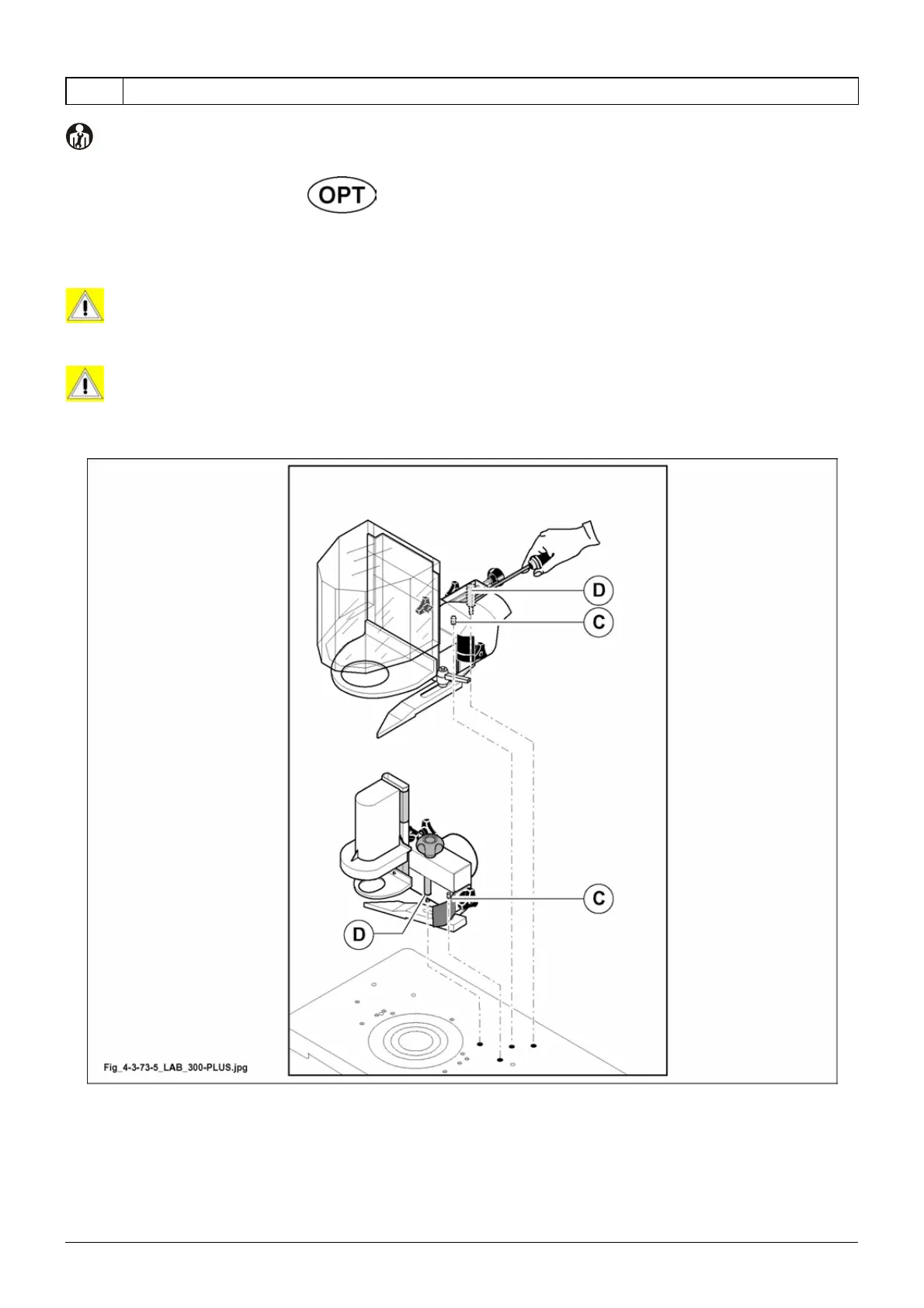 OPT

D

C

C

D

Fig_4-3-73-5_LAB_300-PLUS.jpg