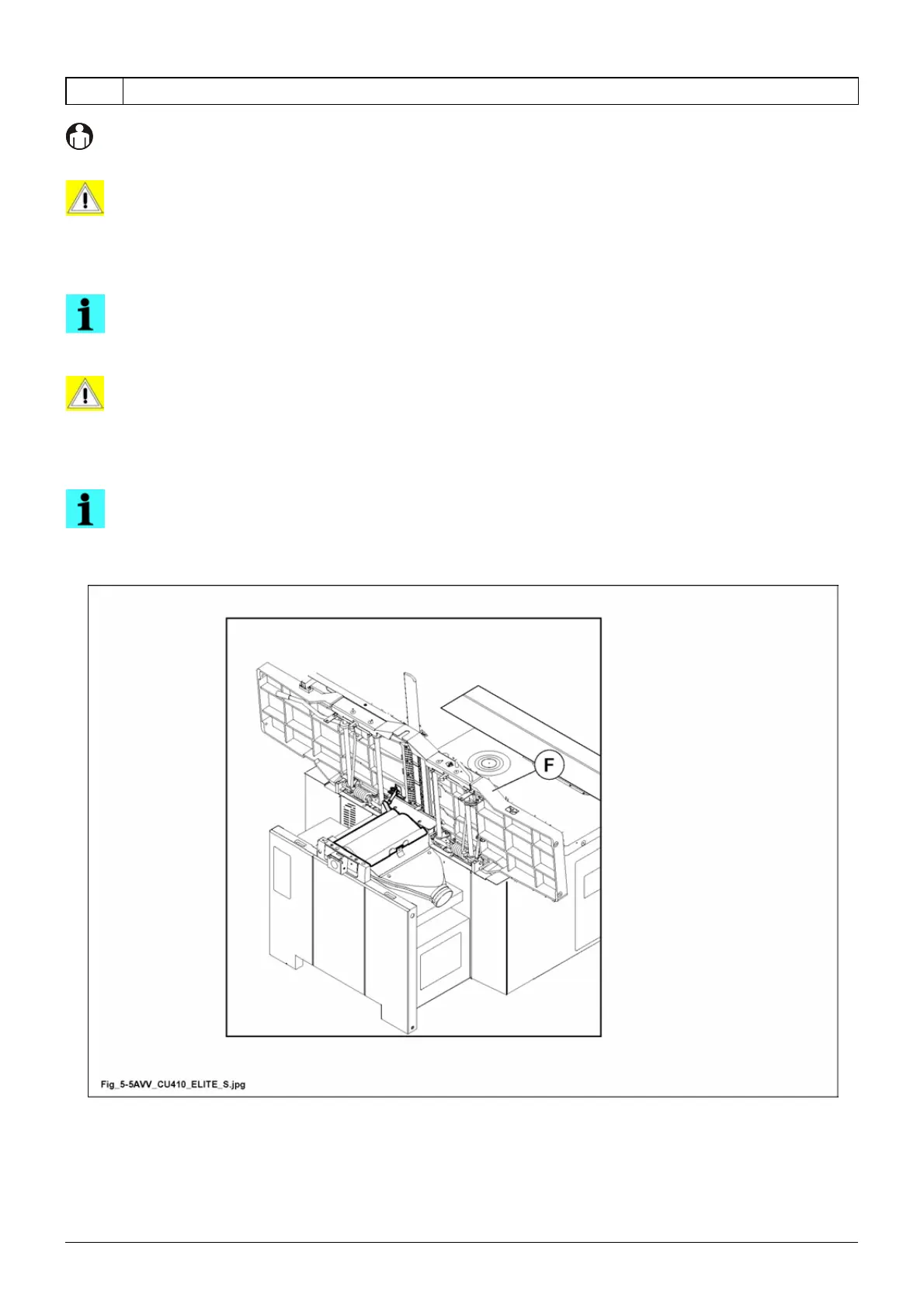 F

Fig_5-5AVV_CU410_ELITE_S.jpg