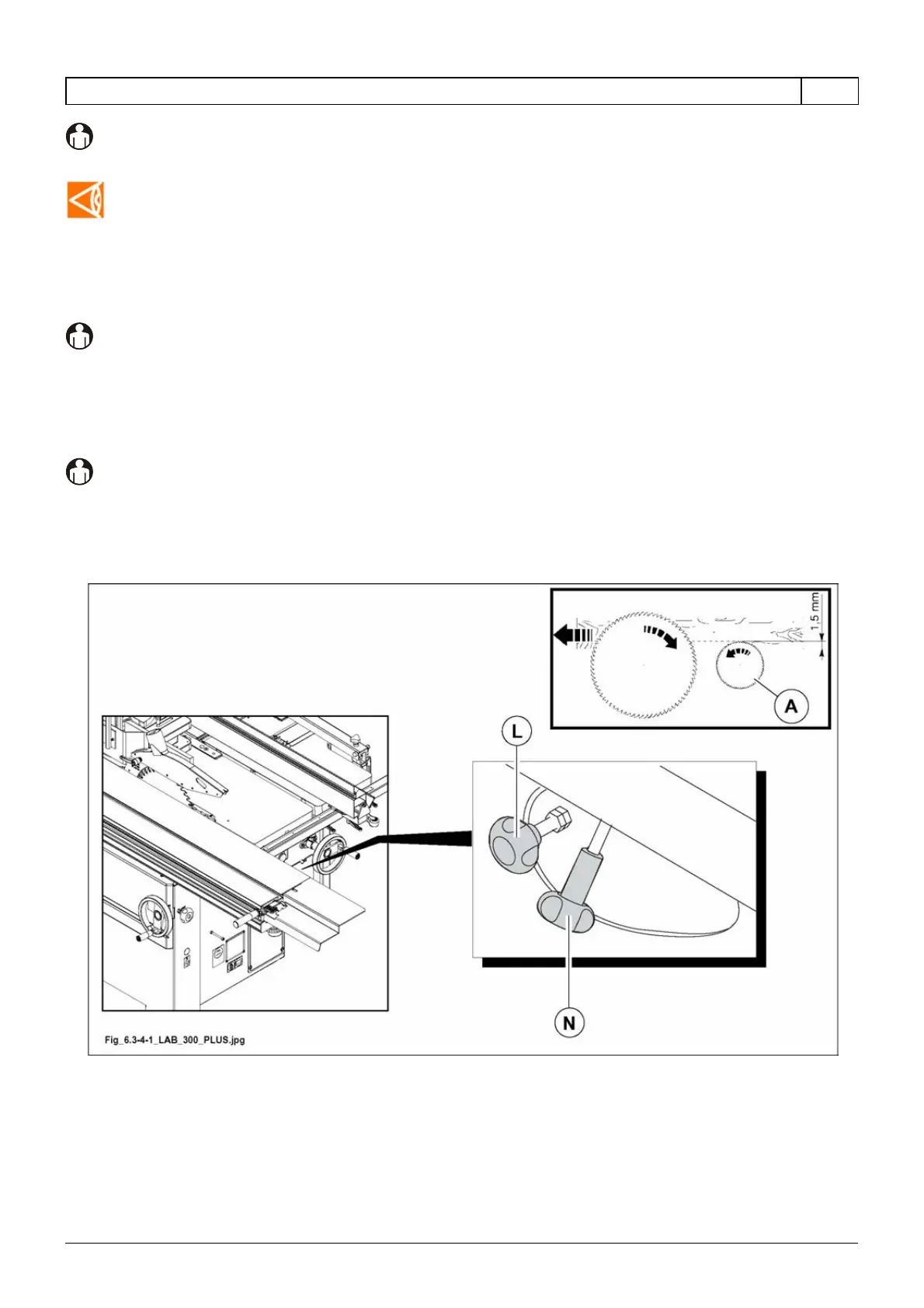 1.5 mm

A

L

N

Fig_6.3-4-1_LAB_300_PLUS.jpg