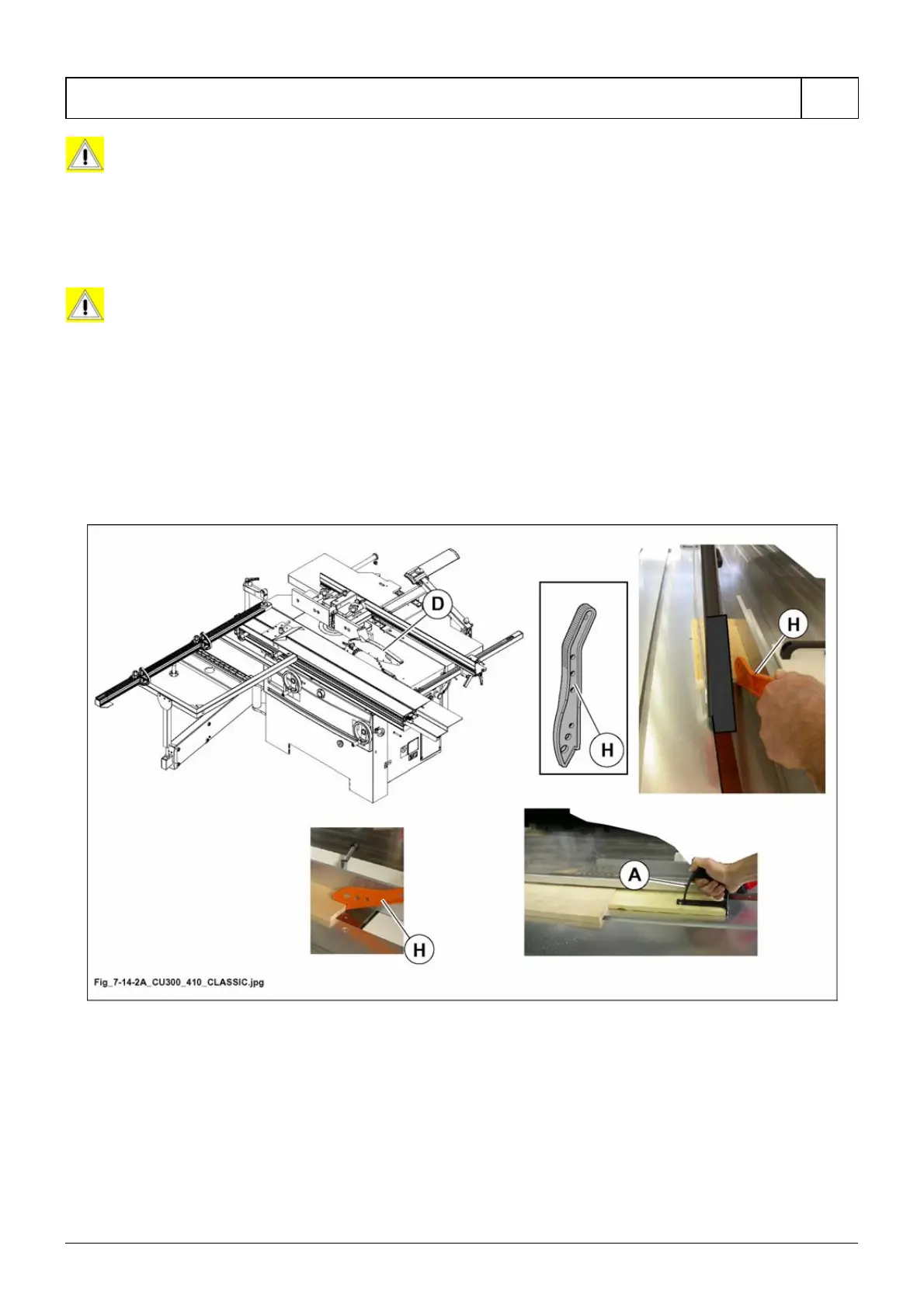 D

H

H

H

A

Fig_7-14-2A_CU300_410_CLASSIC.jpg