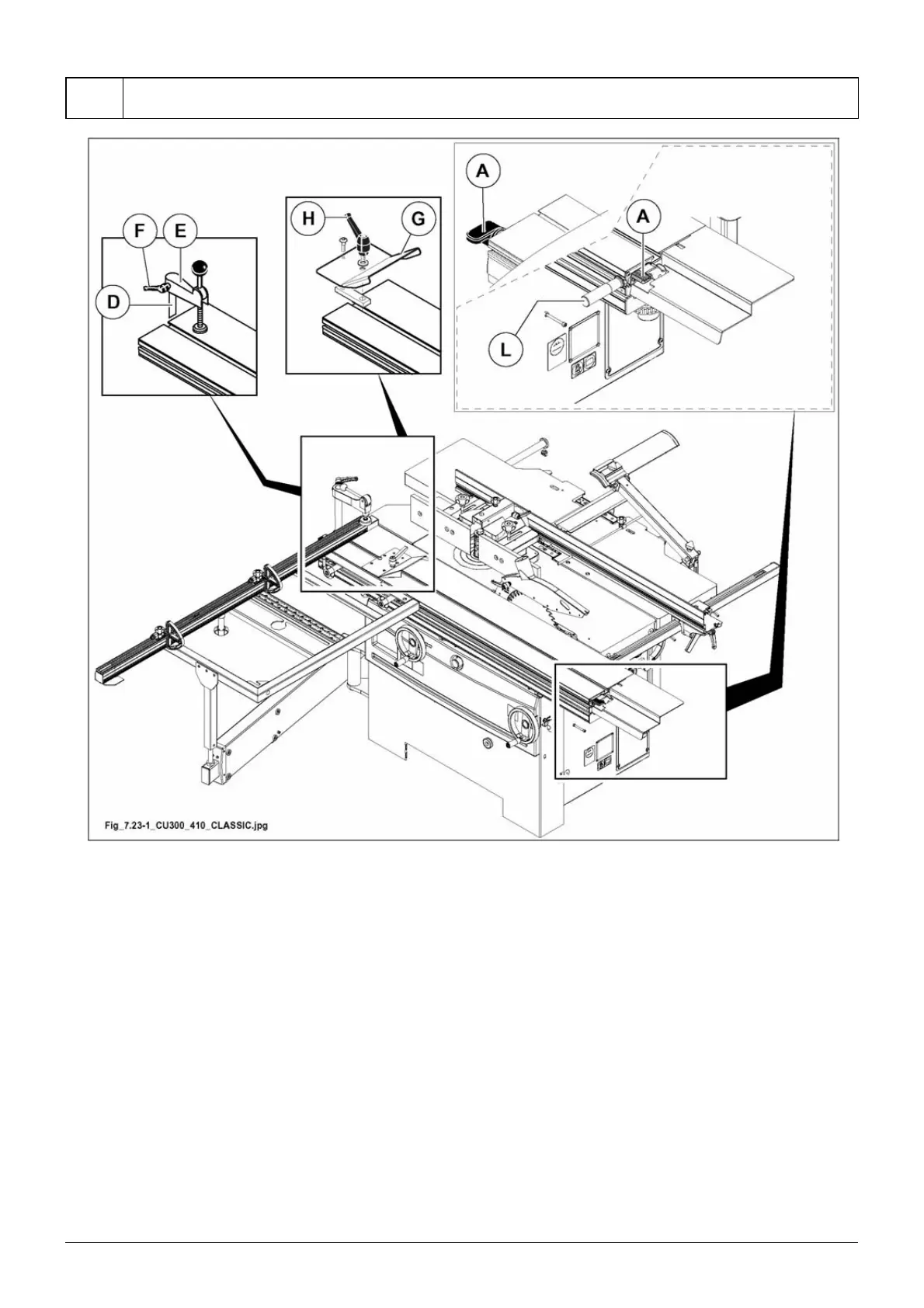 F
E
D
H
G
A
A
L
Fig_7.23-1_CU300_410_CLASSIC.jpg