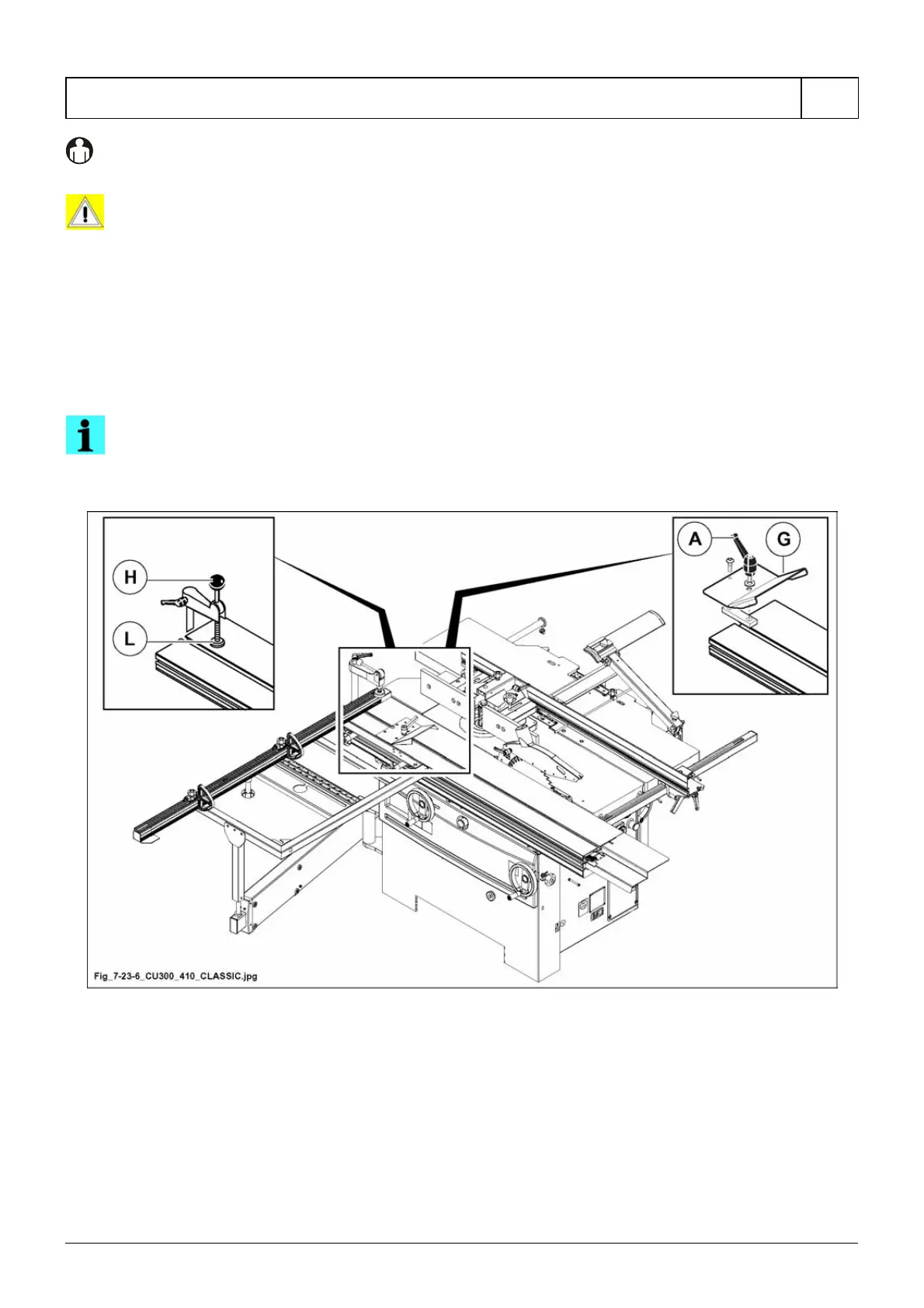 H

L

A

G

Fig_7-23-6_CU300_410_CLASSIC.jpg