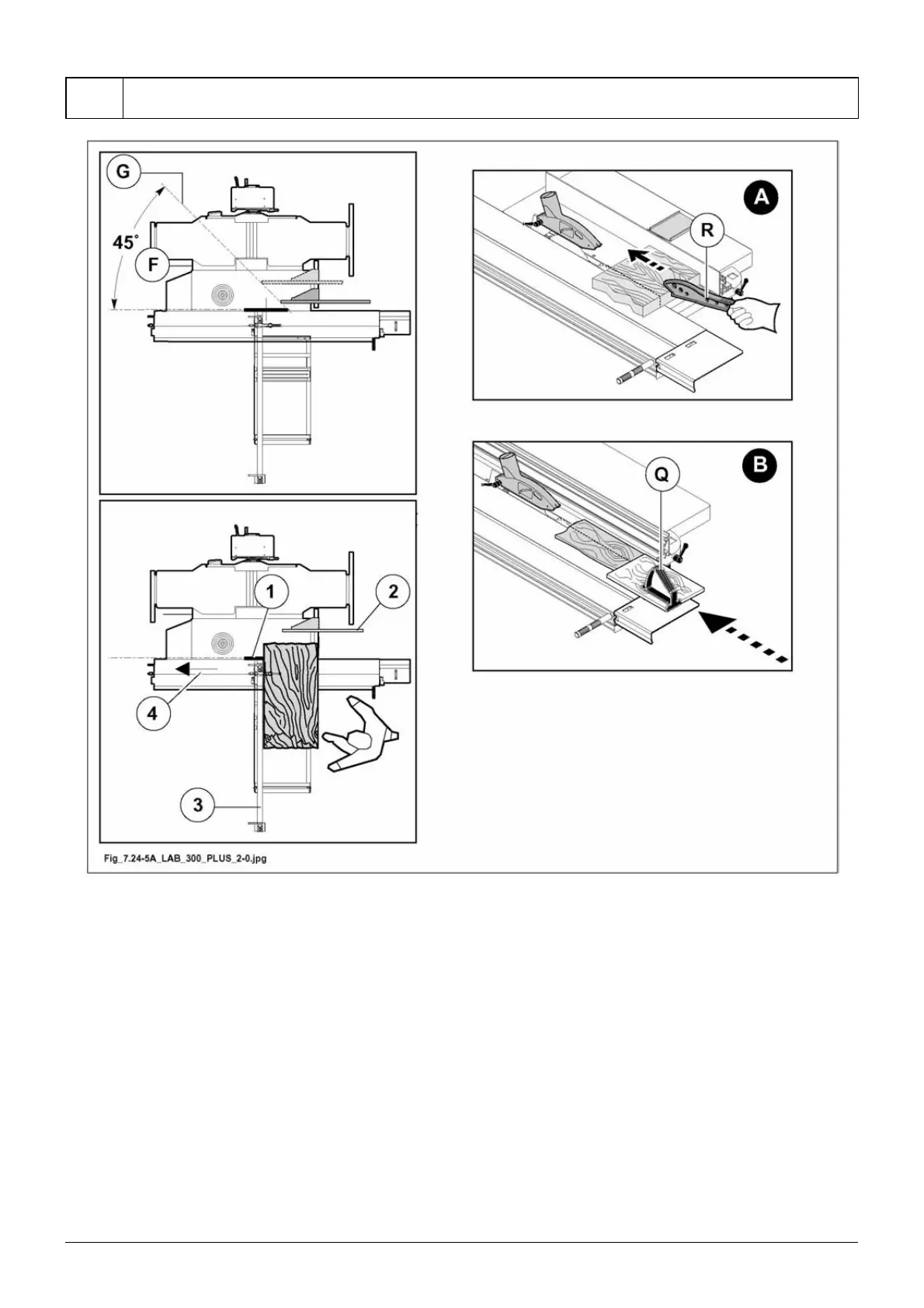 G

45°

F

A

R

B

Q

1

2

4

3

Fig_7.24-5A_LAB_300_PLUS_2-0.jpg