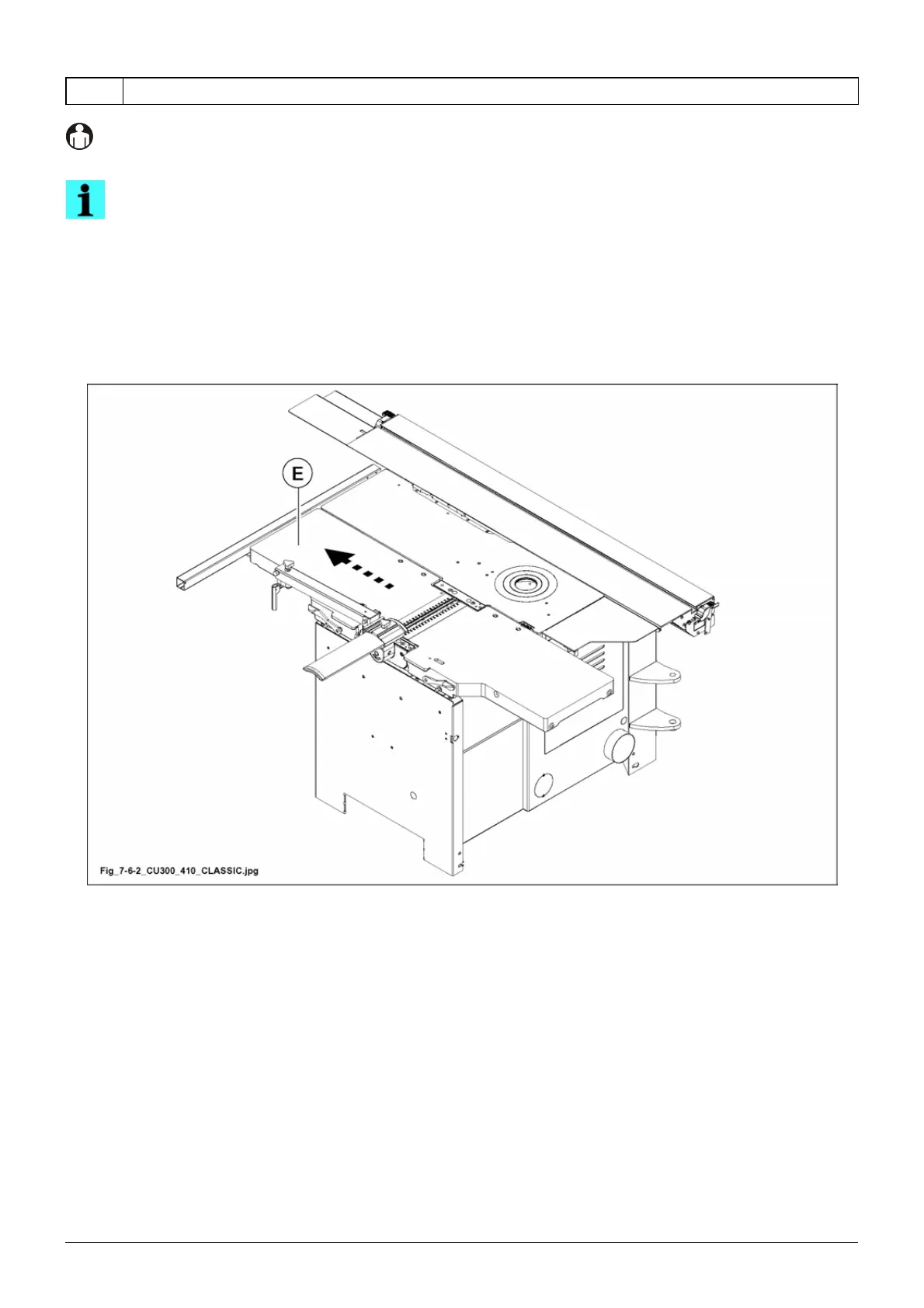 E

Fig_7-6-2_CU300_410_CLASSIC.jpg