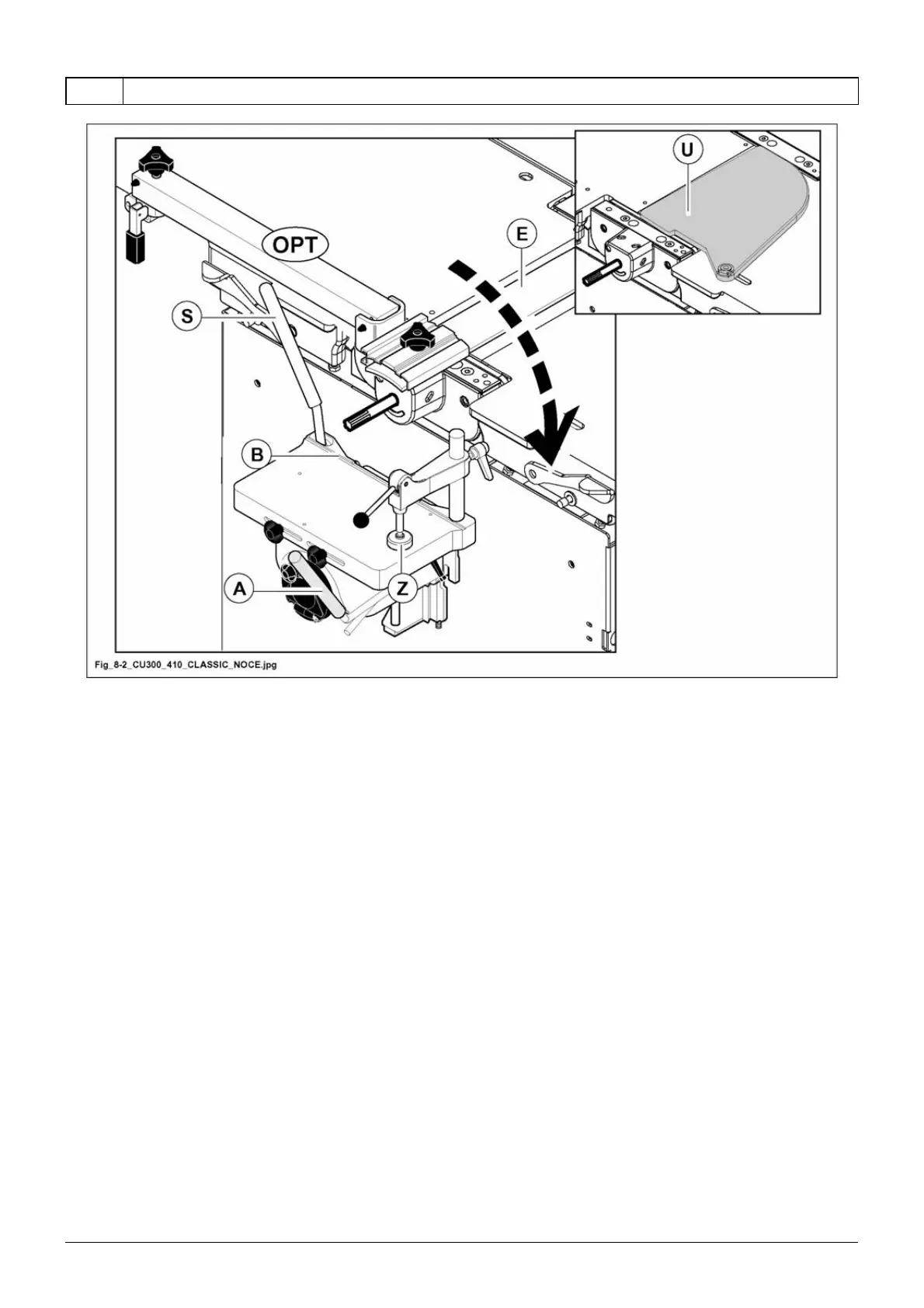 U

OPT

E

S

B

A

Z

Fig_8-2_CU300_410_CLASSIC_NOCE.jpg