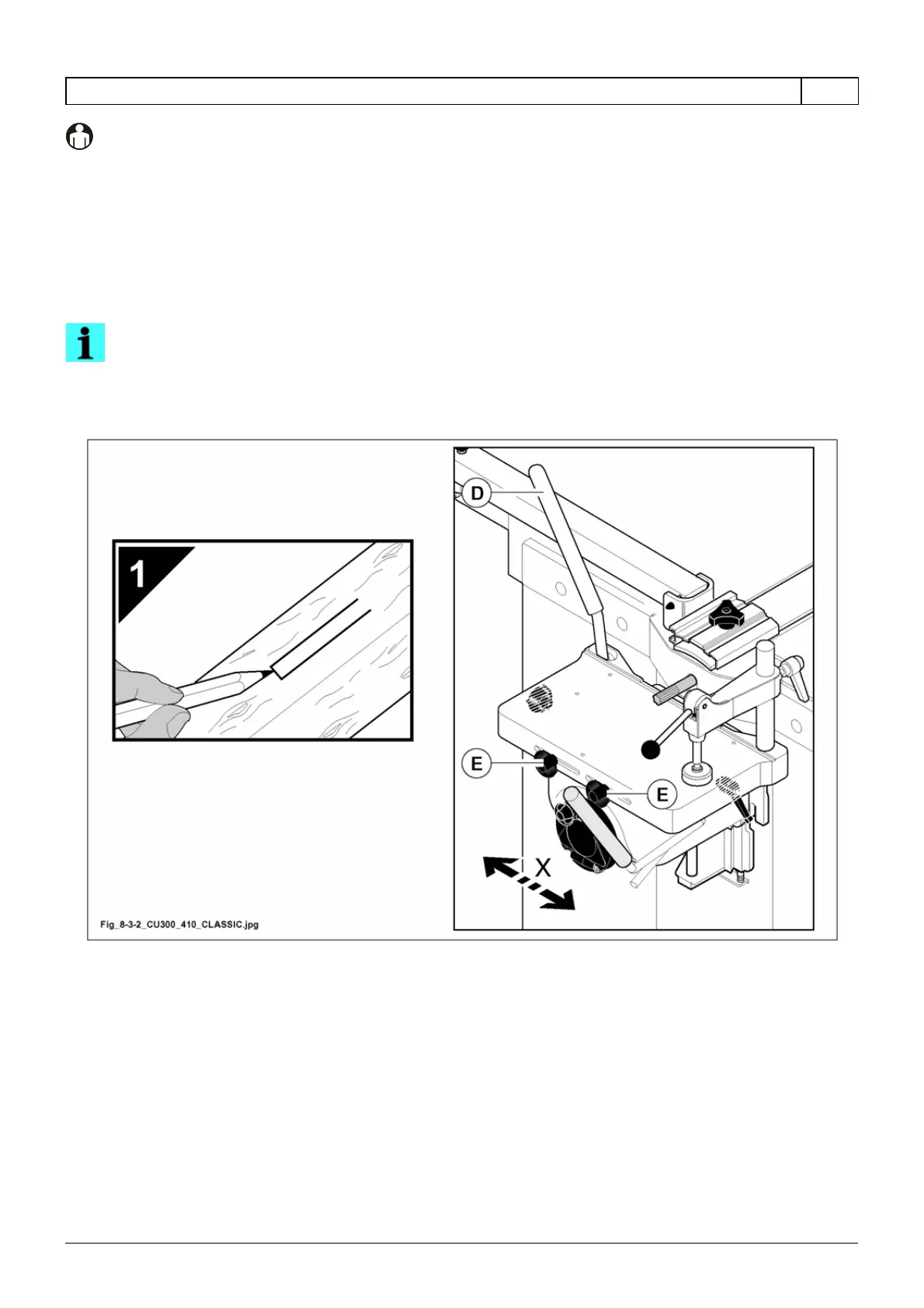 1

D

E

E

X

Fig_8-3-2_CU300_410_CLASSIC.jpg