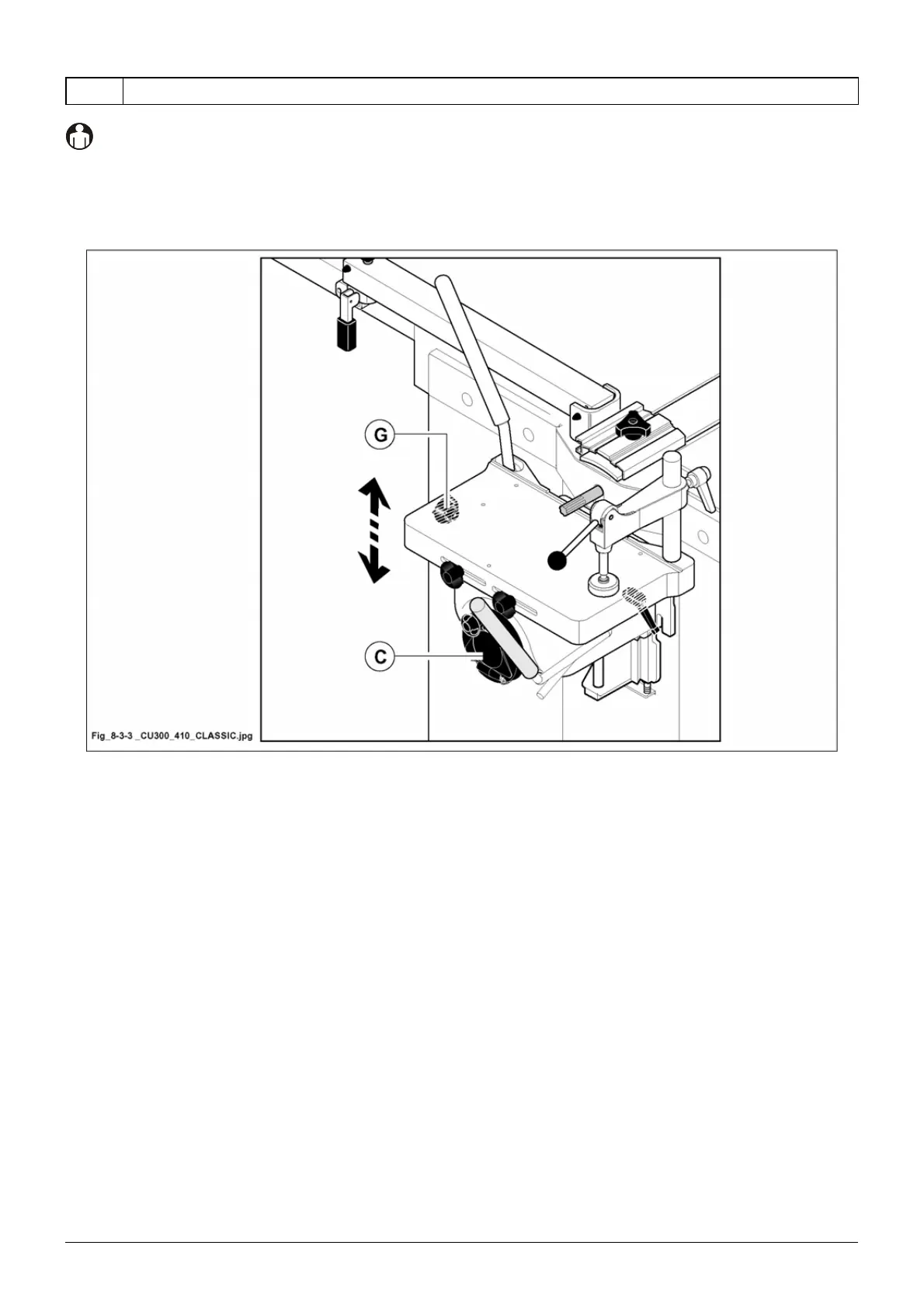 G

C

Fig_8-3-3 _CU300_410_CLASSIC.jpg