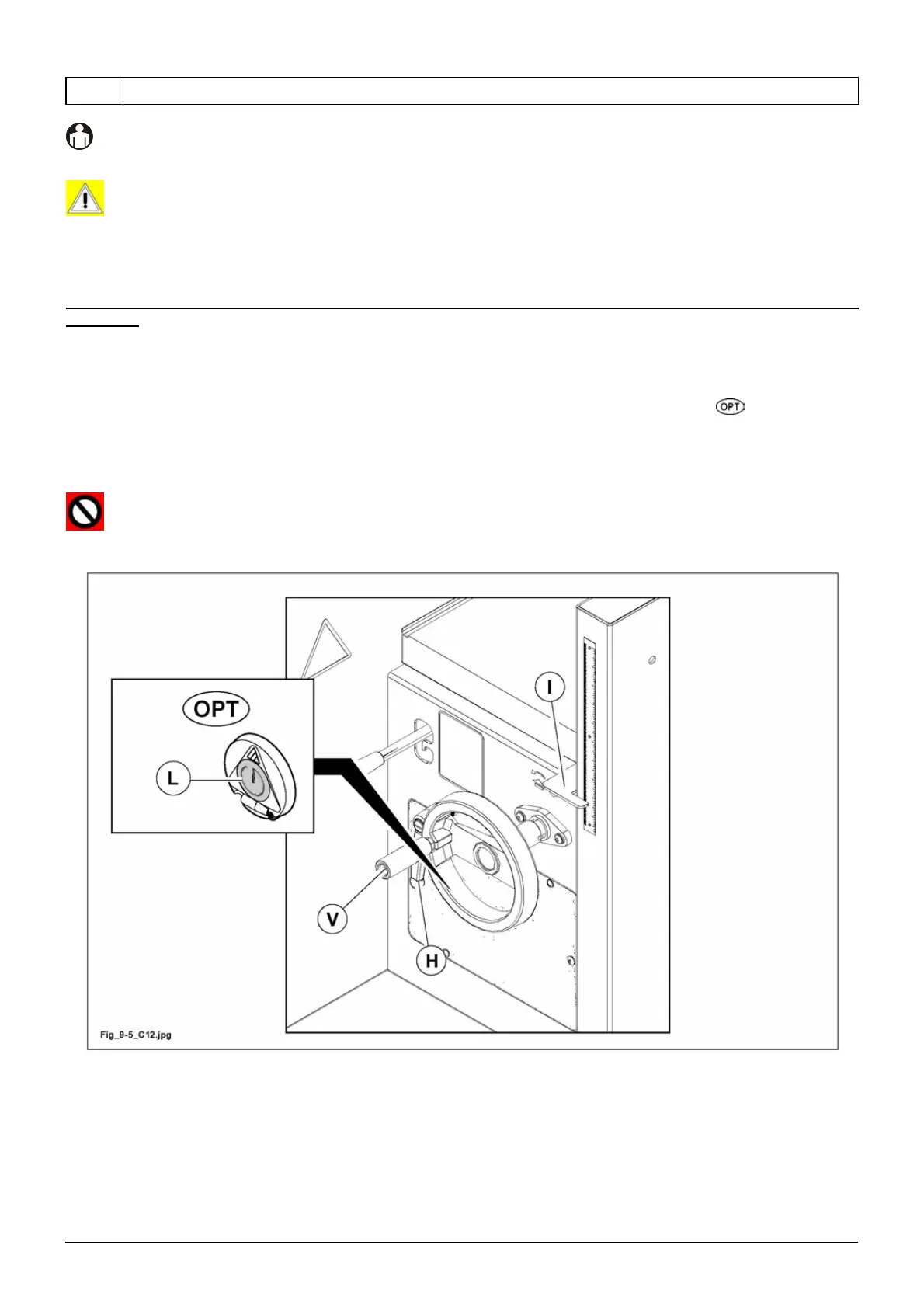 OPT

OPT

L

I

V

H

Fig_9-5_C12.jpg