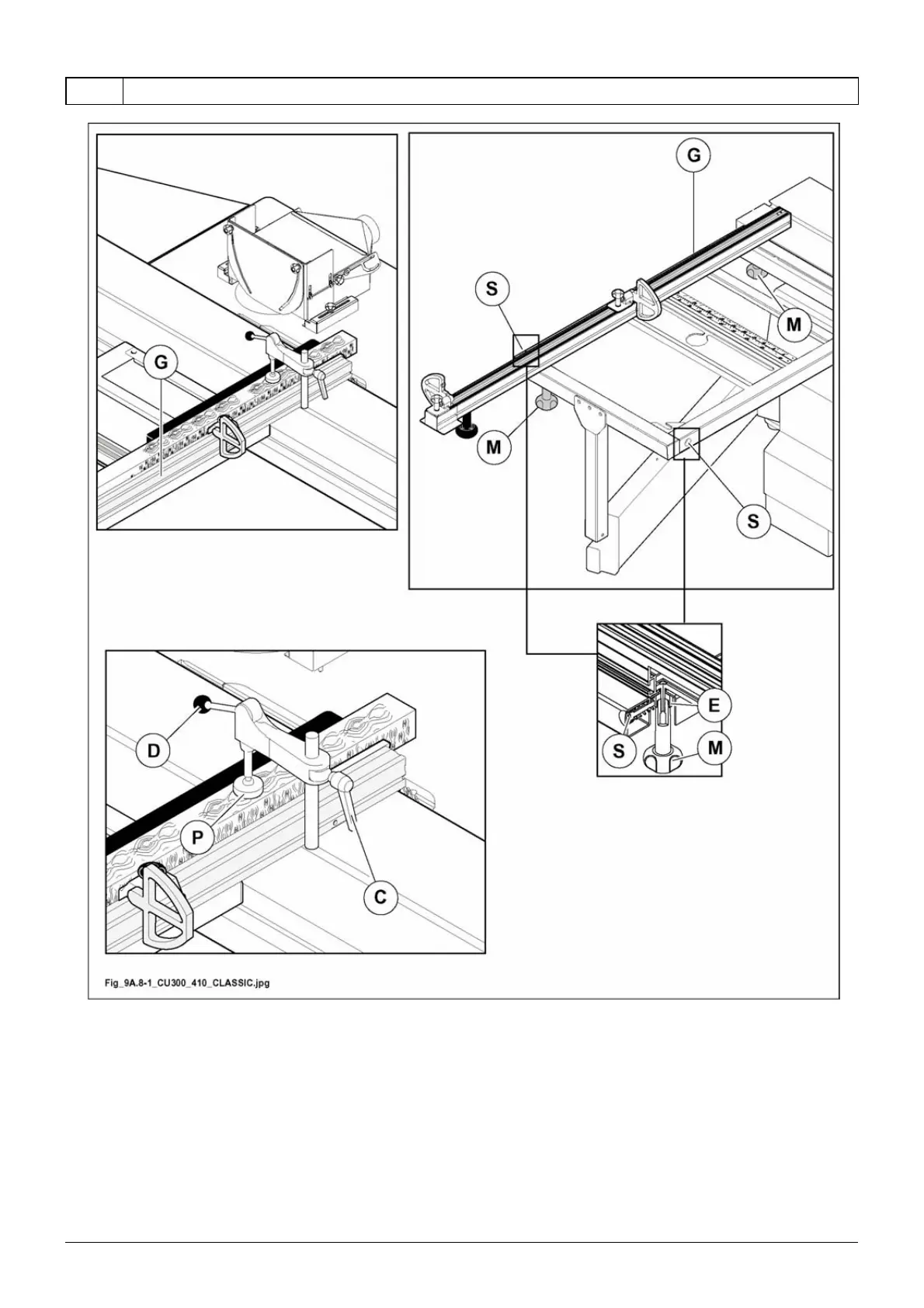 G

G

S

M

M

S

E

S

M

D

P

C

Fig_9A.8-1_CU300_410_CLASSIC.jpg