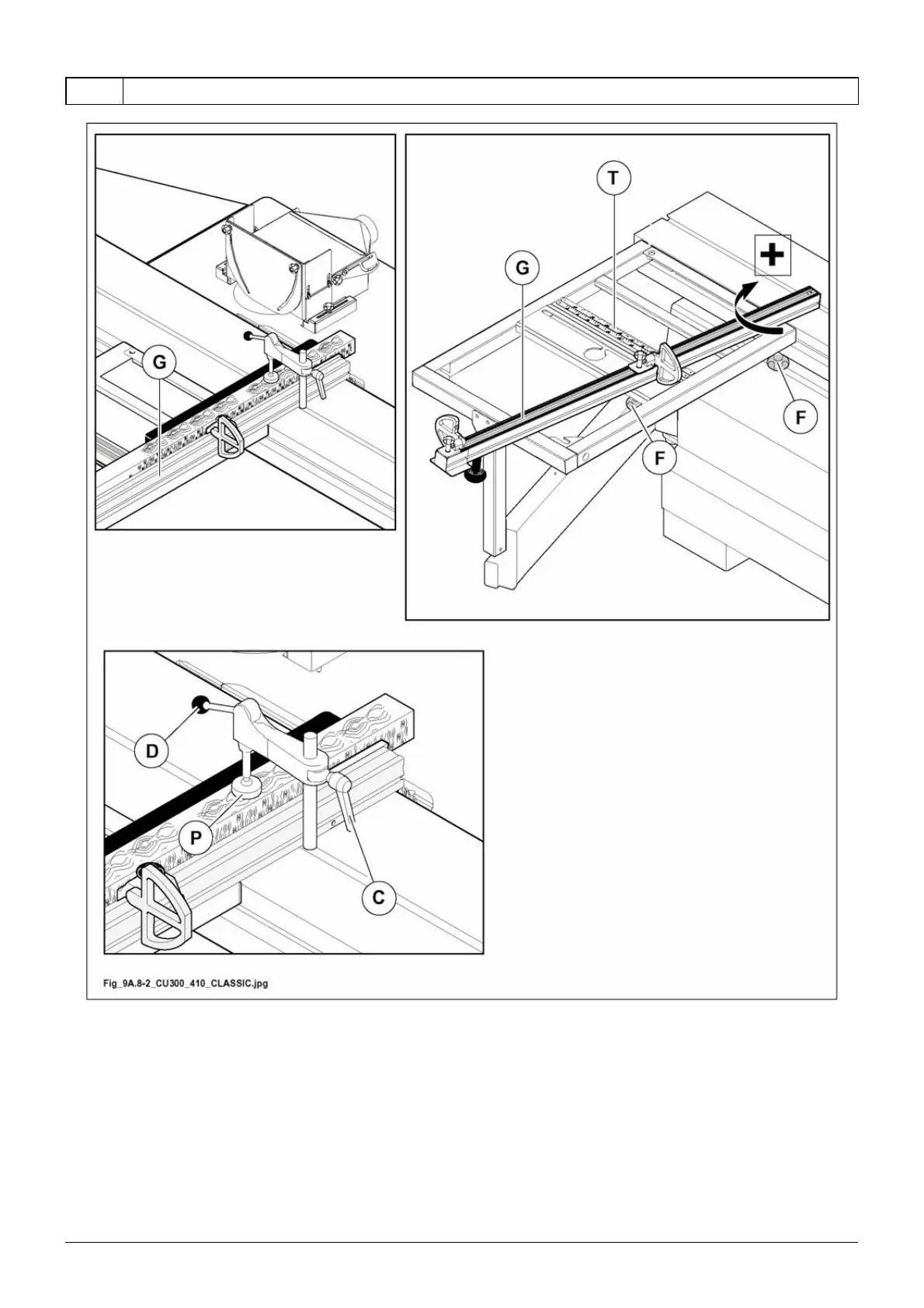 G

T

G

+

F

F

D

P

C

Fig_9A.8-2_CU300_410_CLASSIC.jpg