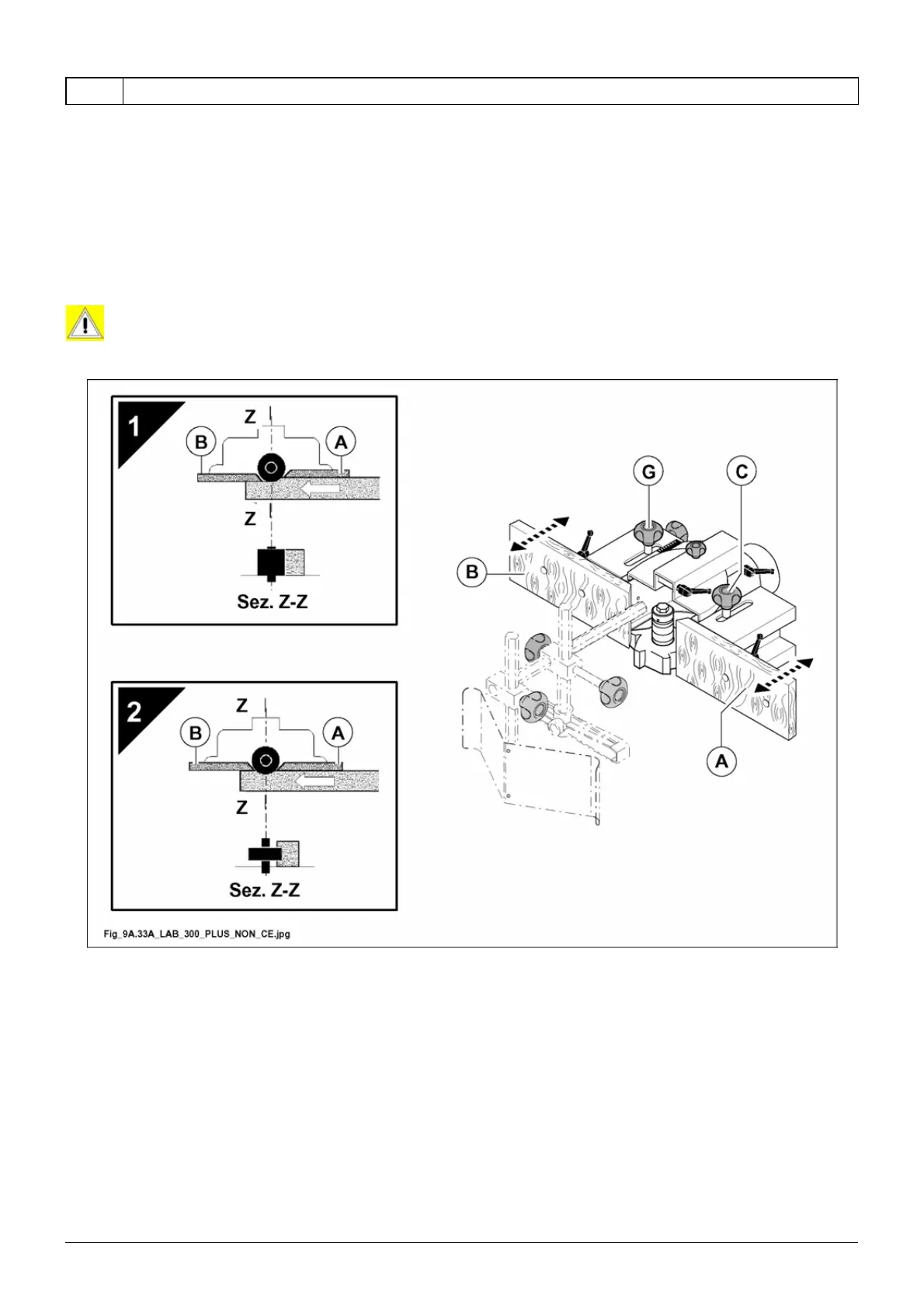 1

Z

B

A

Z

Sez. Z-Z

2

Z

B

A

Z

Sez. Z-Z

G

C

B

A

Fig_9A.33A_LAB_300_PLUS_NON_CE.jpg