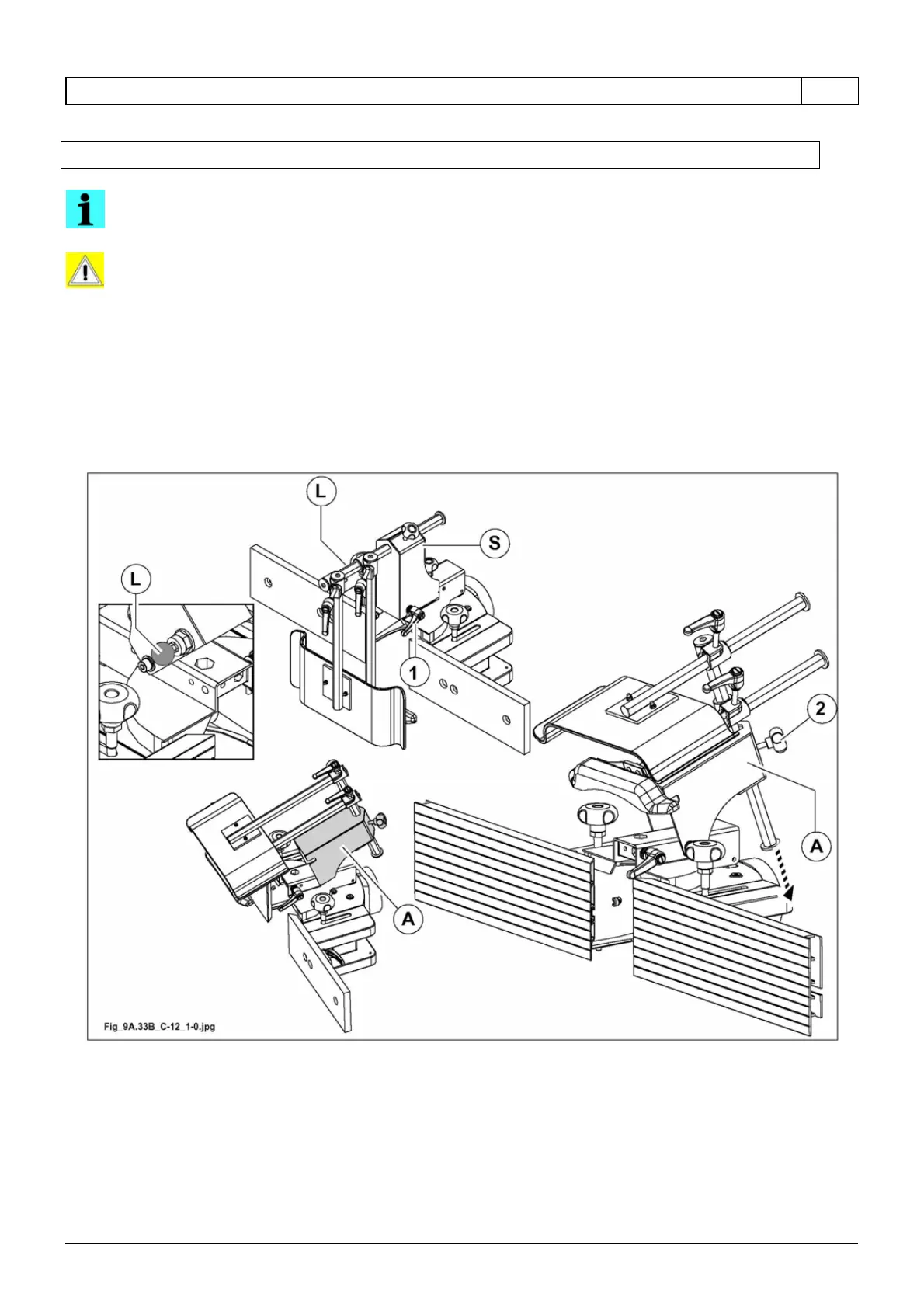 L

S

L

1

2

A

A

Fig_9A.33B_C-12_1-0.jpg