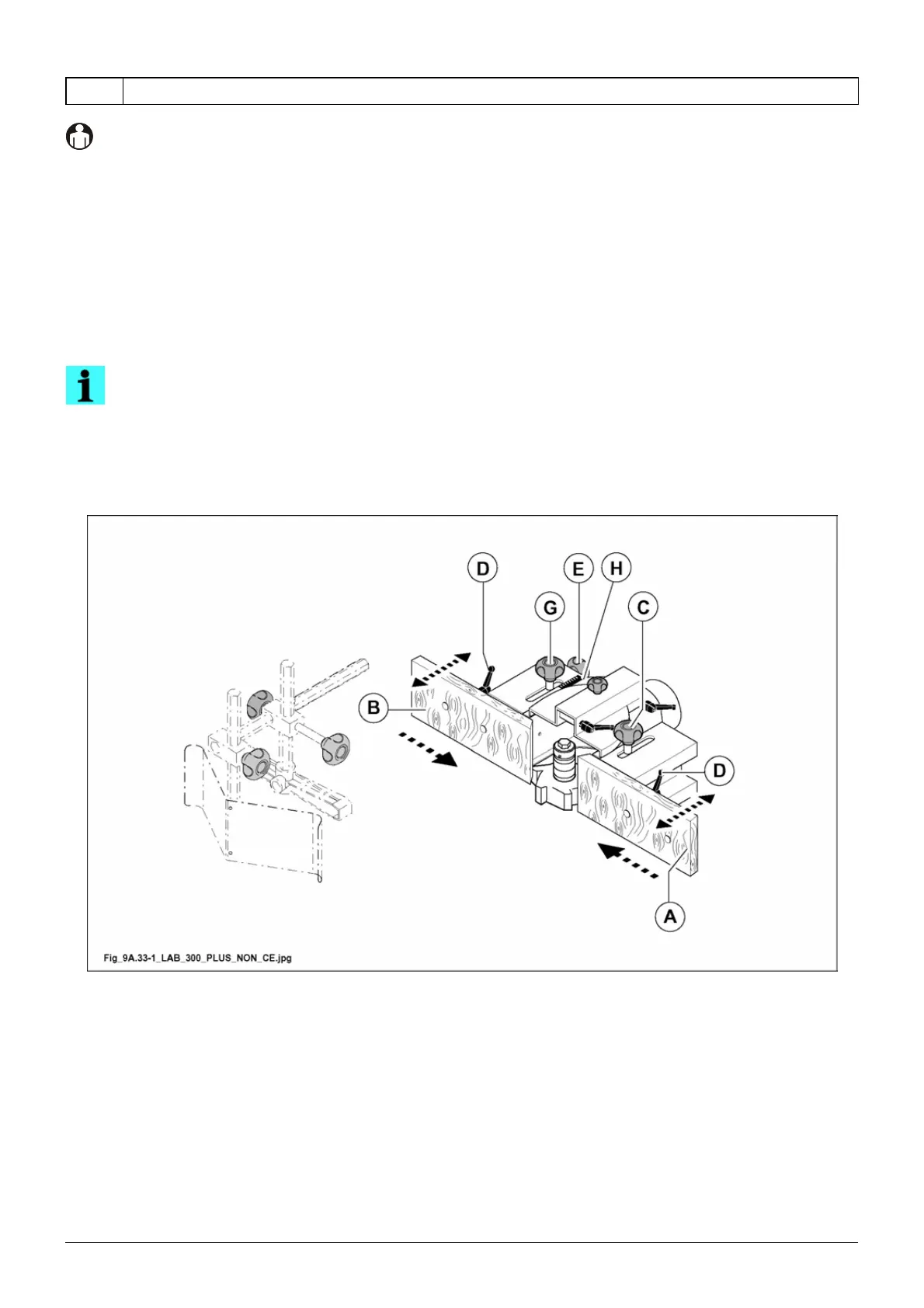 D
E
H
G
C
B
D
A
Fig_9A.33-1_LAB_300_PLUS_NON_CE.jpg