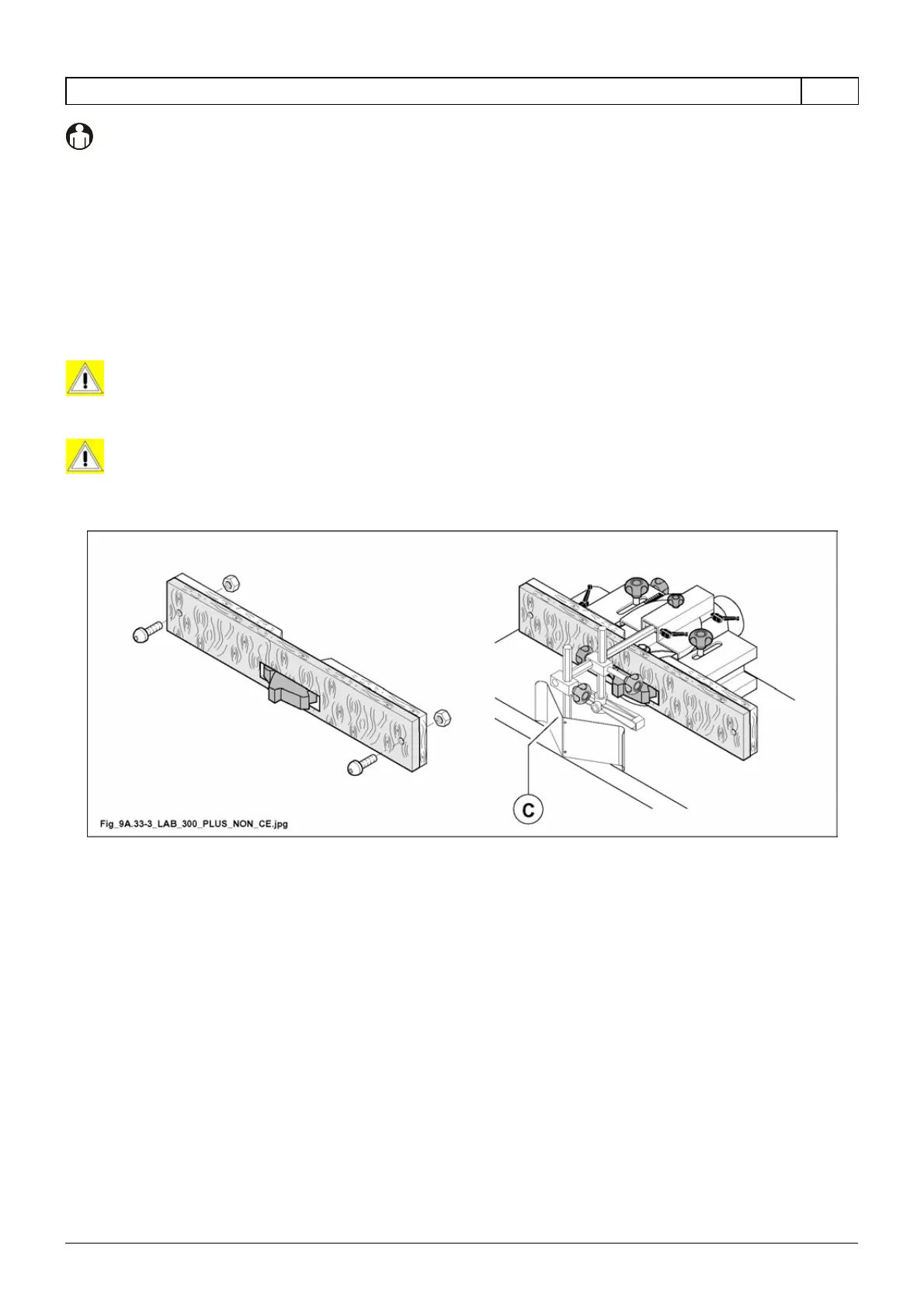 Fig_9A.33-3_LAB_300_PLUS_NON_CE.jpg

C