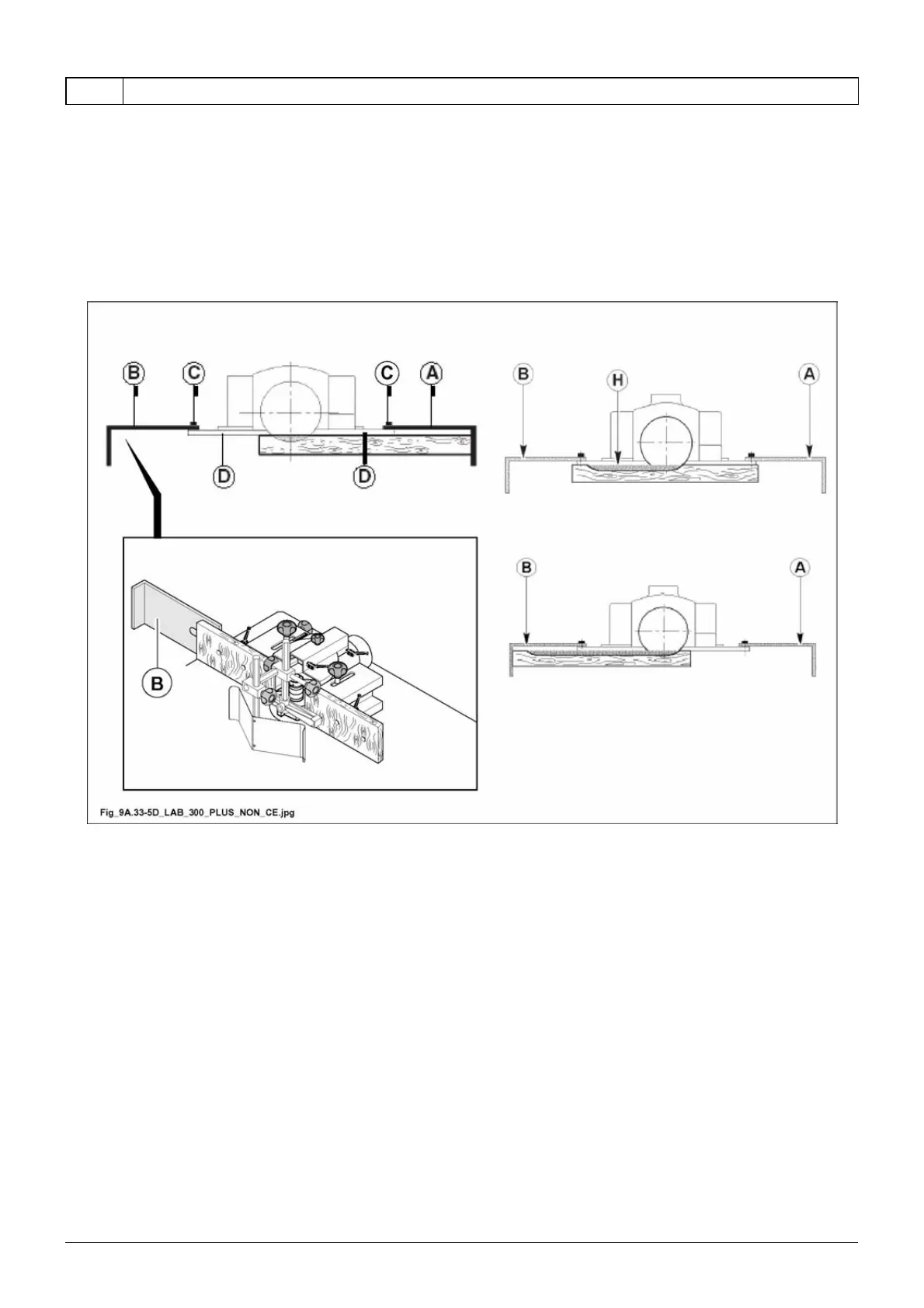 B C C A

D D

B H A

B A

B

Fig_9A.33-5D_LAB_300_PLUS_NON_CE.jpg