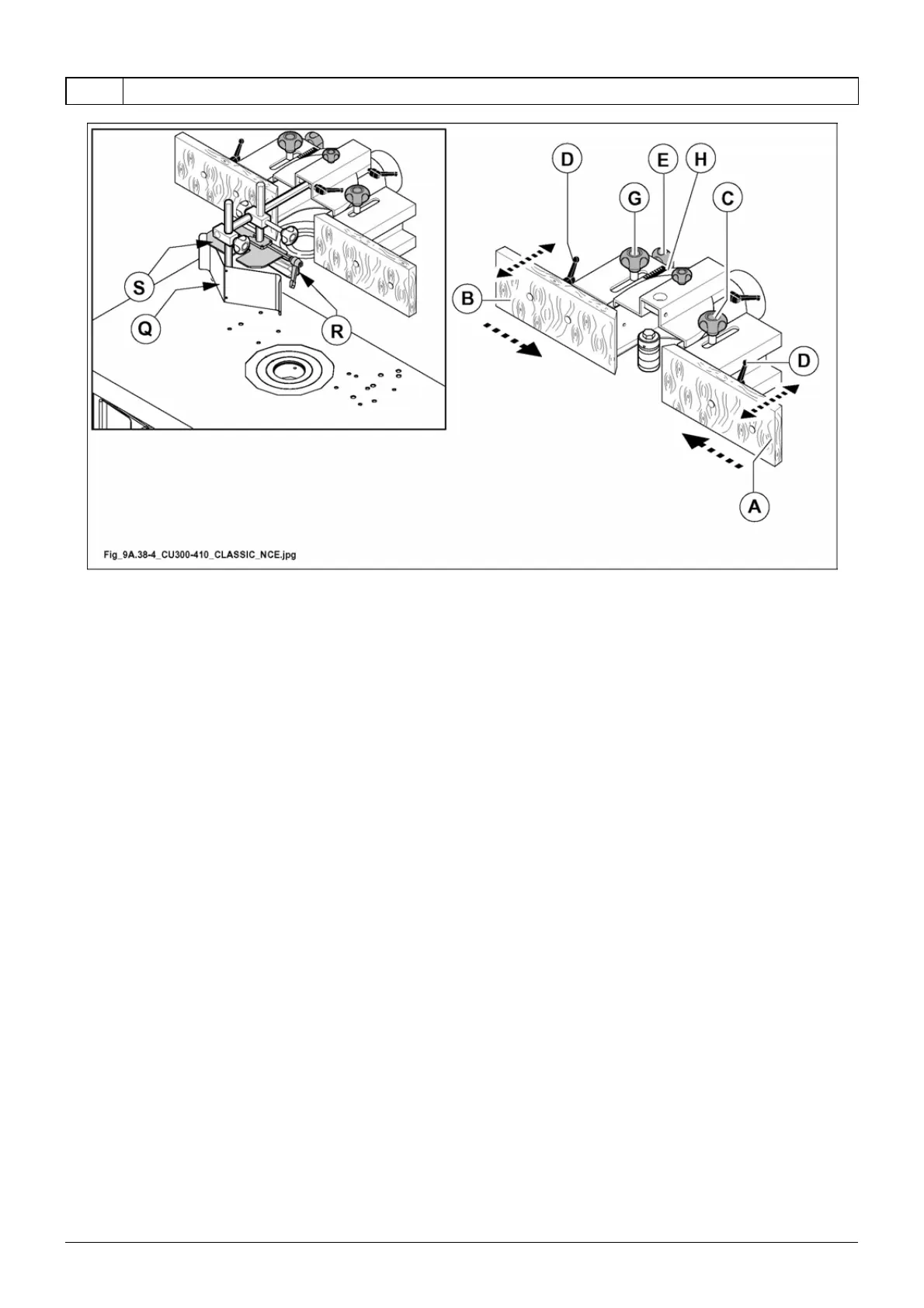 S

Q

R

D

E

H

G

C

B

D

A

Fig_9A.38-4_CU300-410_CLASSIC_NCE.jpg