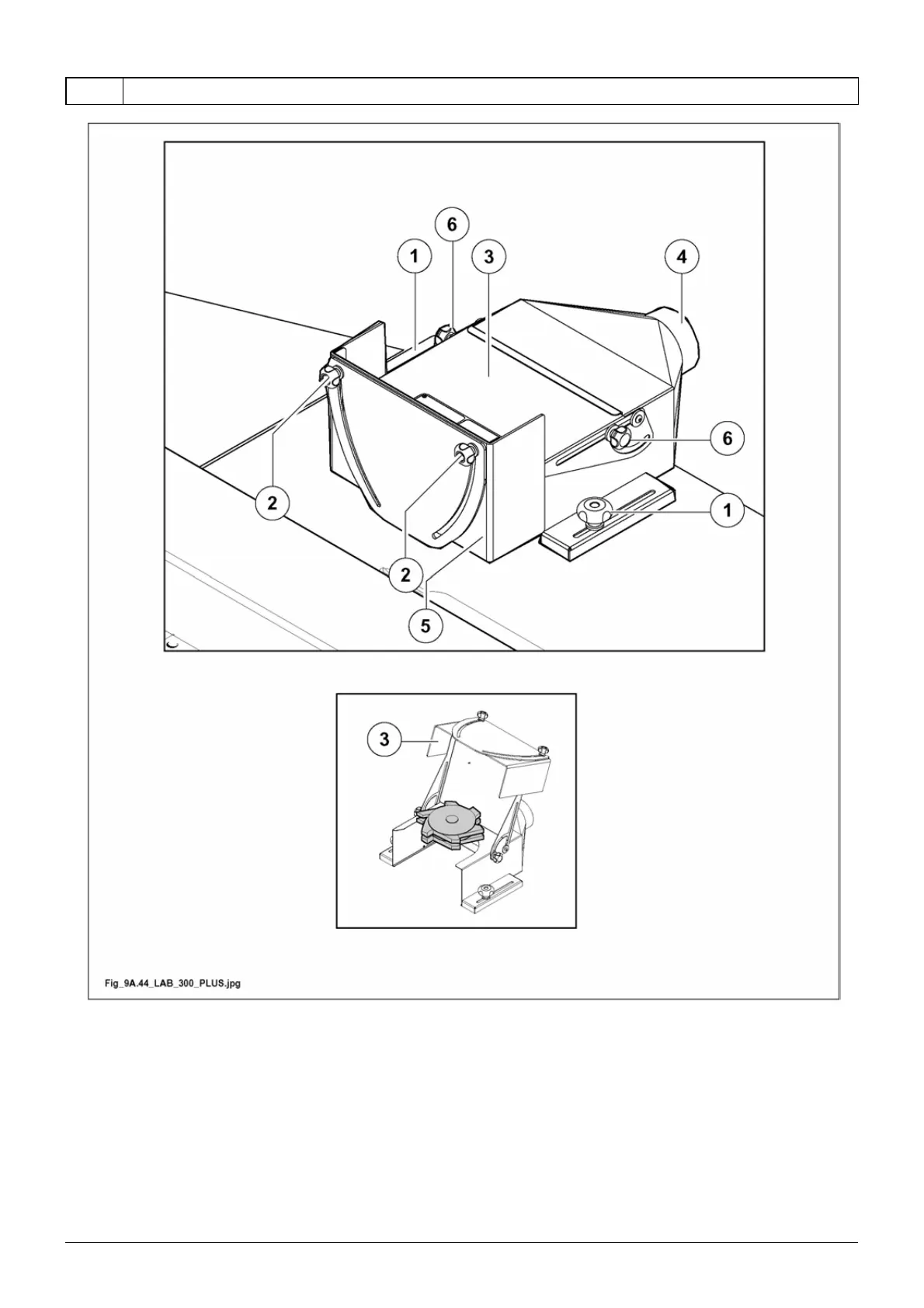 6
1
3
4
6
2
1
2
5

3

Fig_9A.44_LAB_300_PLUS.jpg