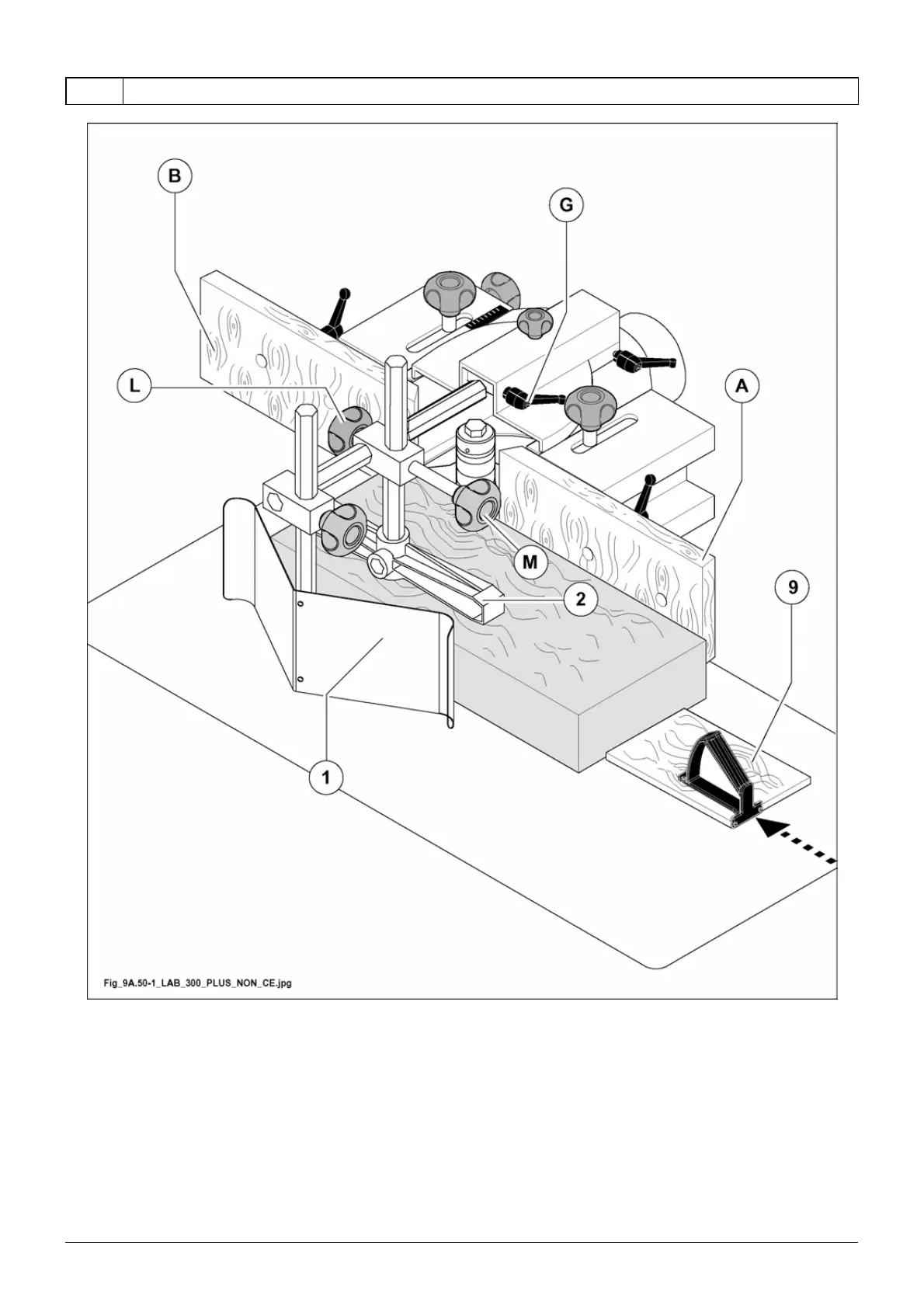 B

G

L

A

M

2

9

1

Fig_9A.50-1_LAB_300_PLUS_NON_CE.jpg