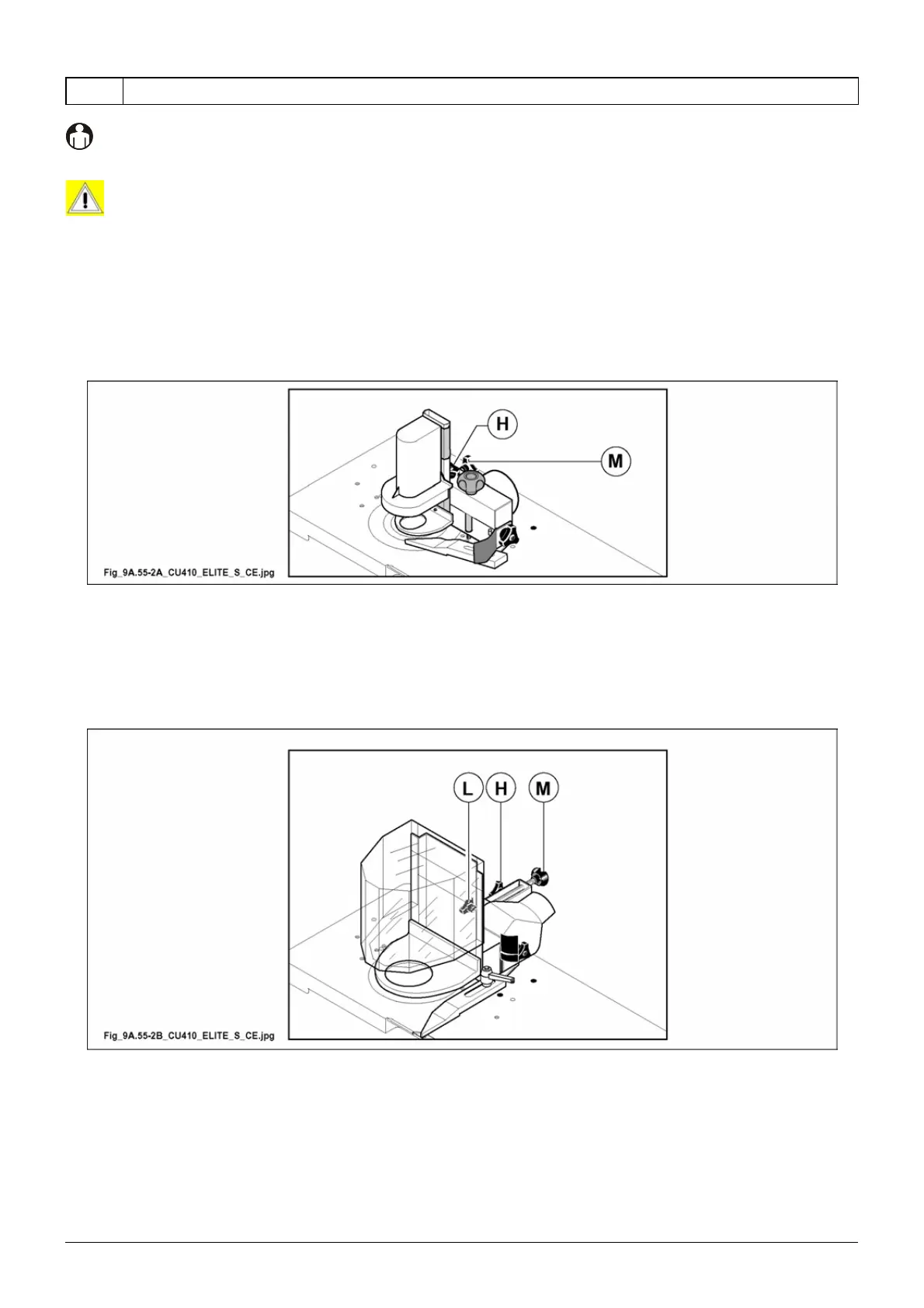 H

M

Fig_9A.55-2A_CU410_ELITE_S_CE.jpg

L H M

Fig_9A.55-2B_CU410_ELITE_S_CE.jpg