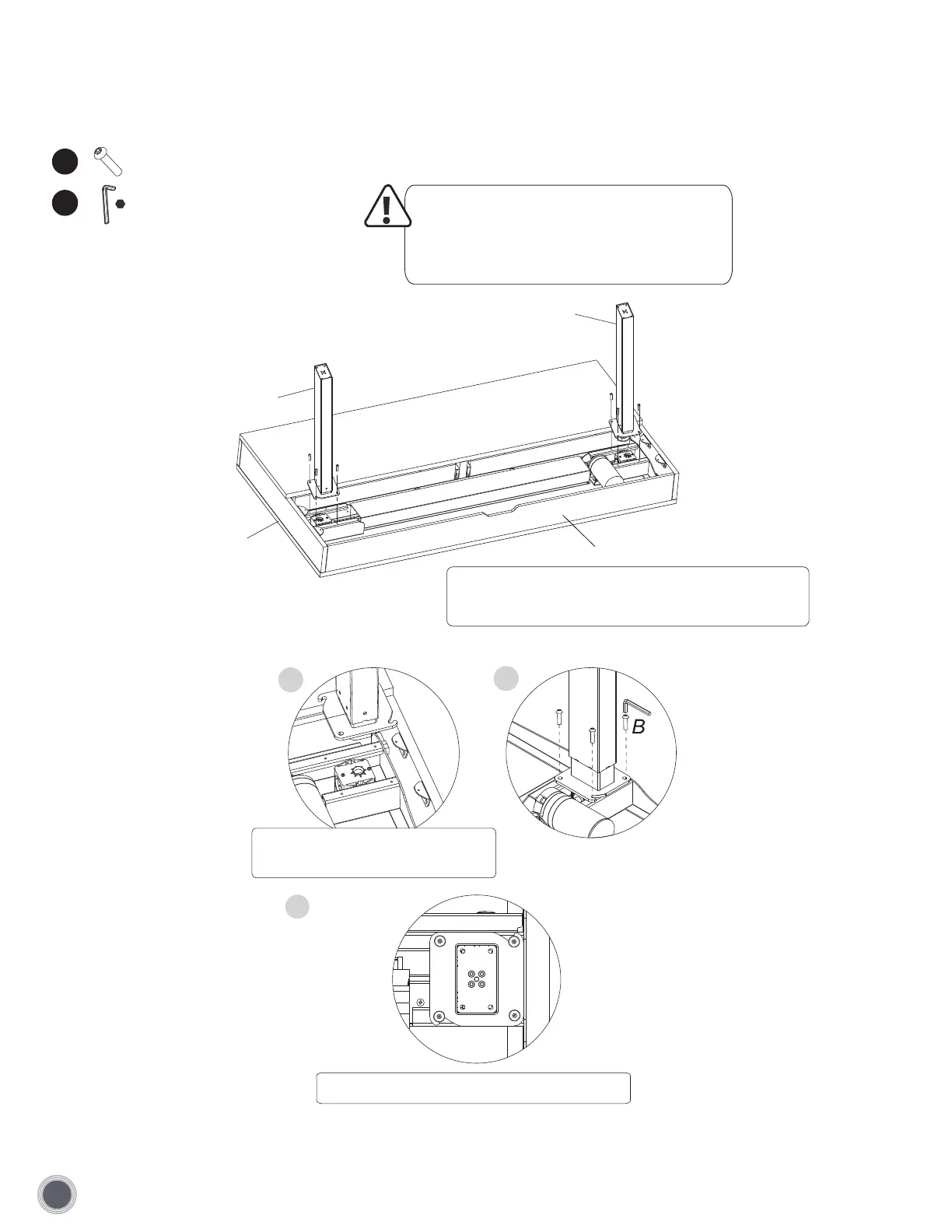 B