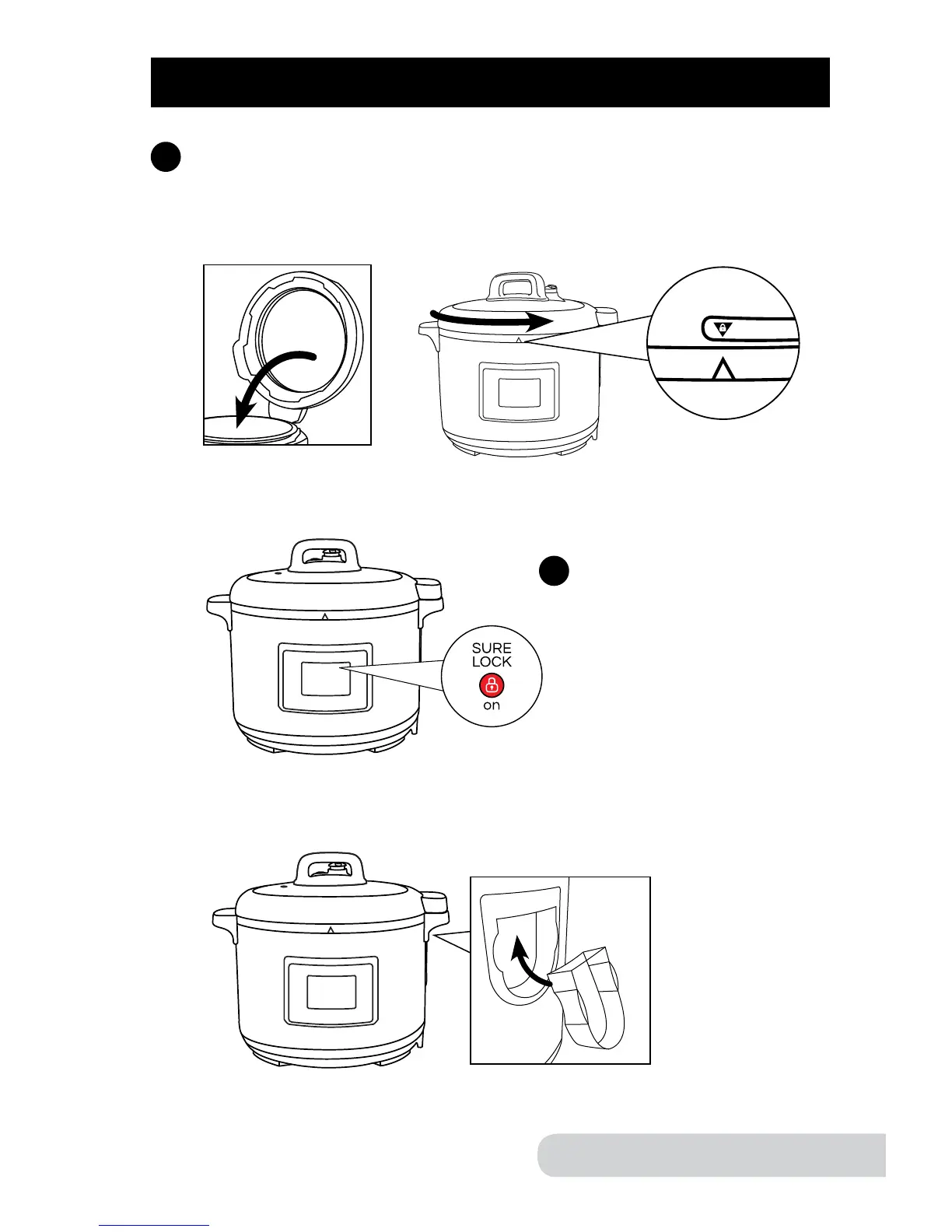 SURE
LOCK
on