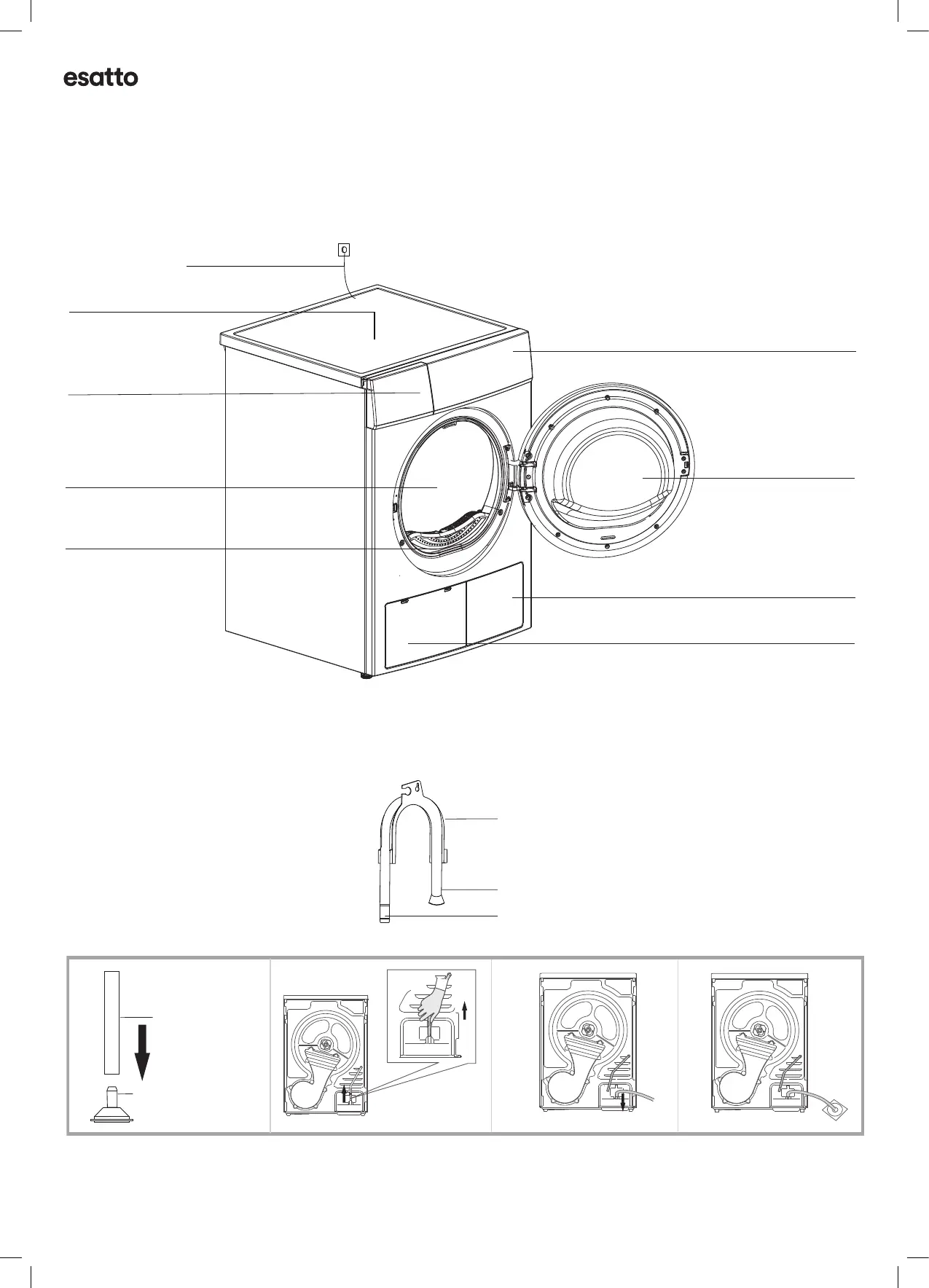 esatto