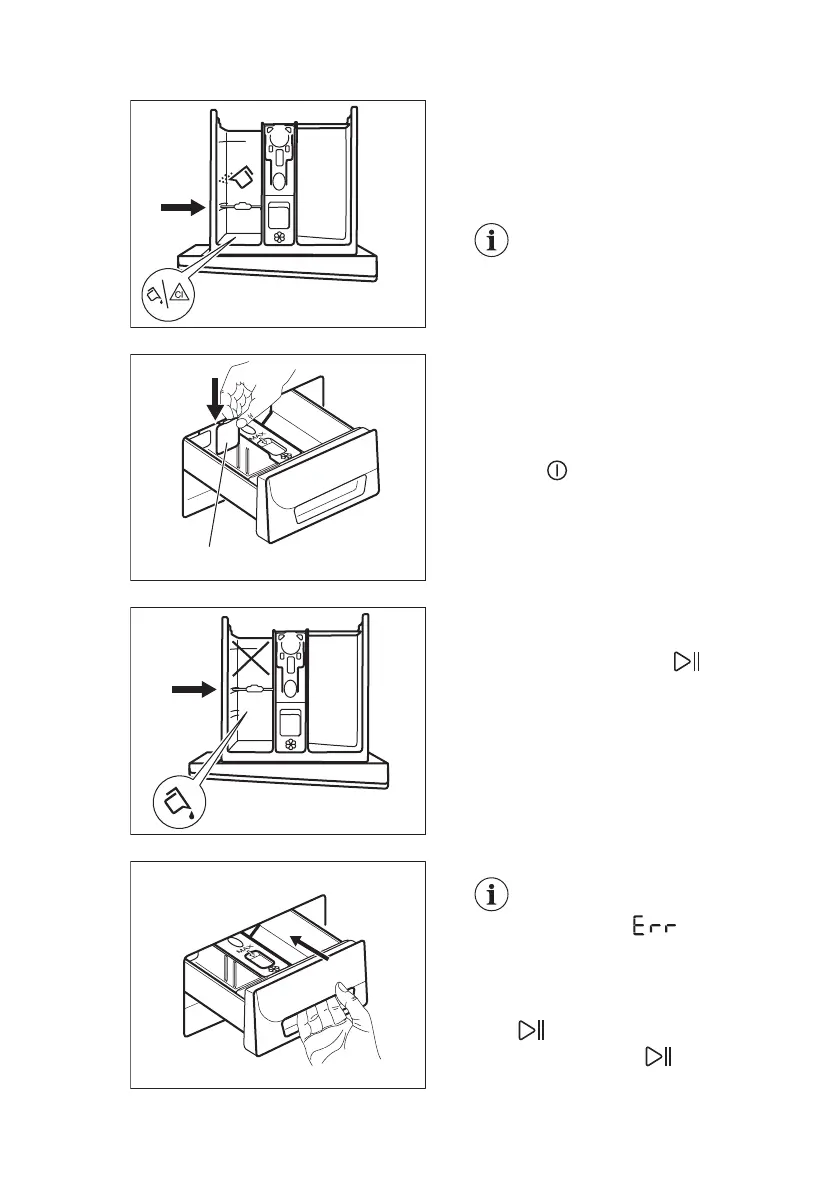 Cl

Err