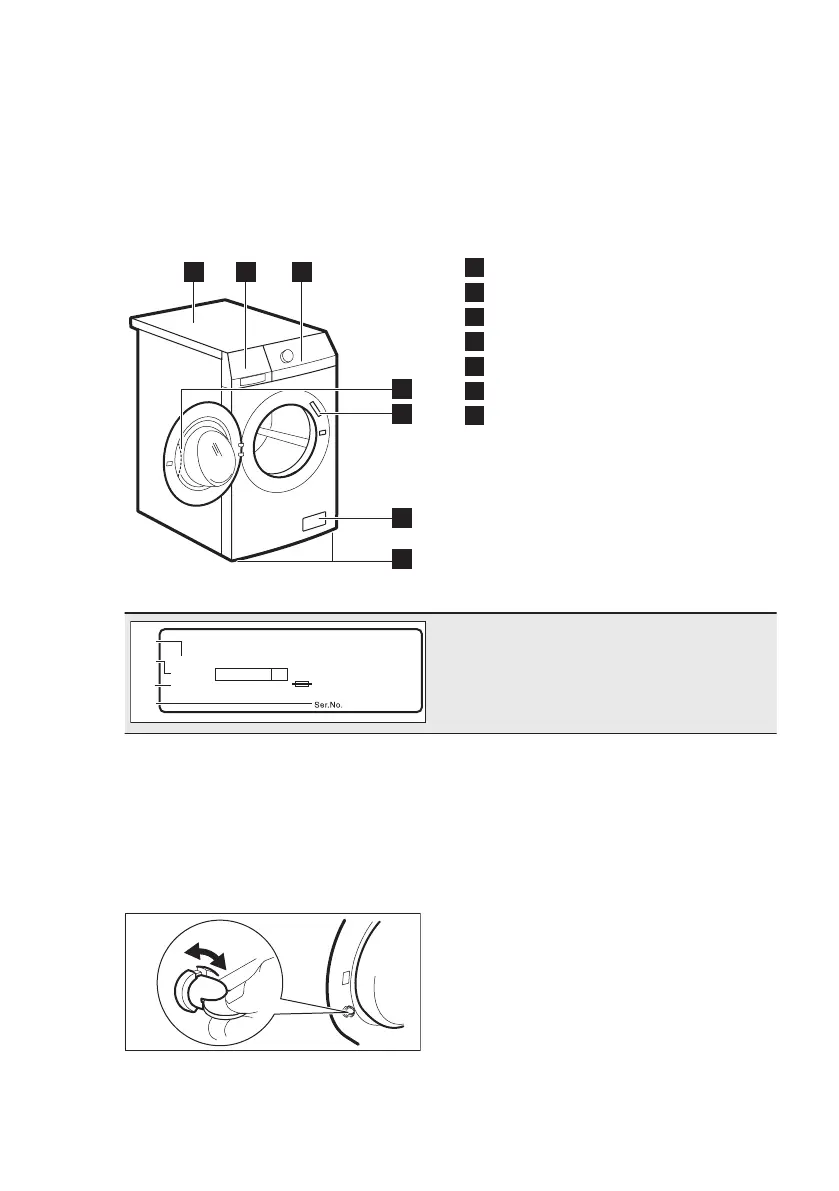 Ser.No.