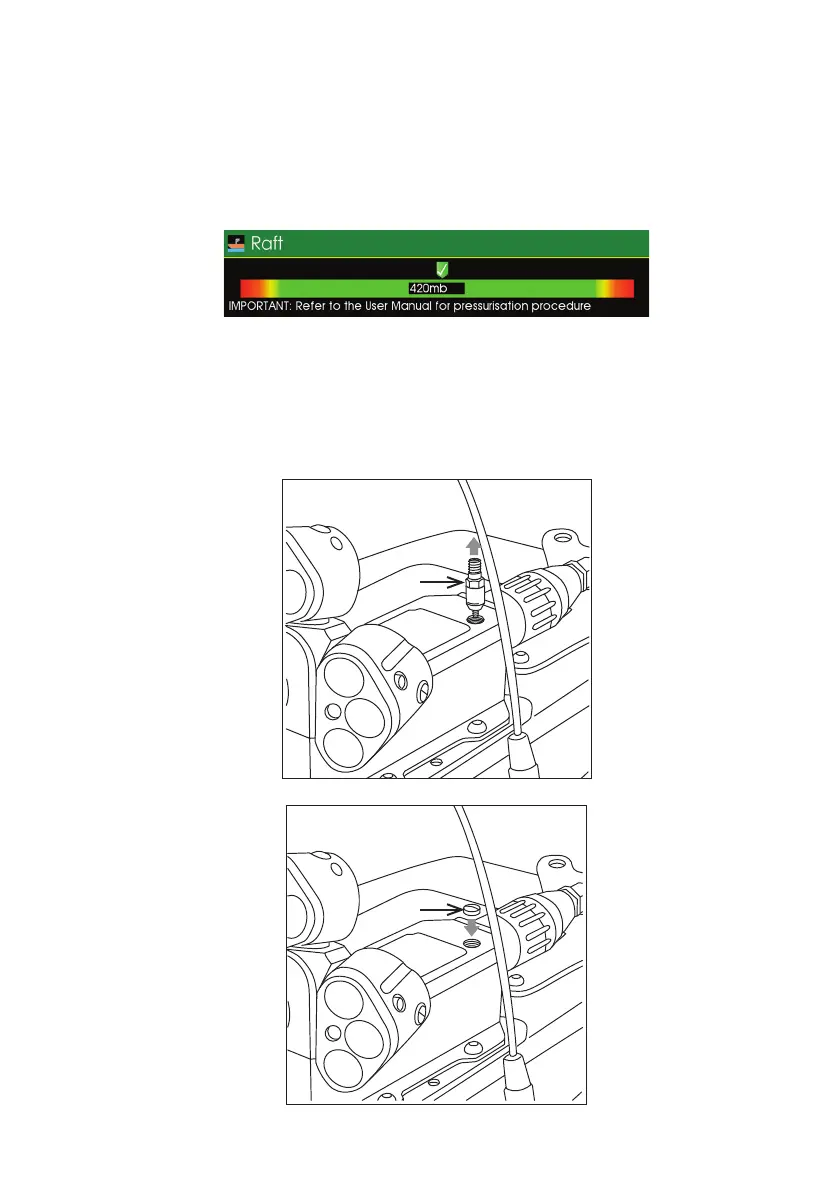 Raft

420mb

IMPORTANT: Refer to the User Manual for pressurisation procedure