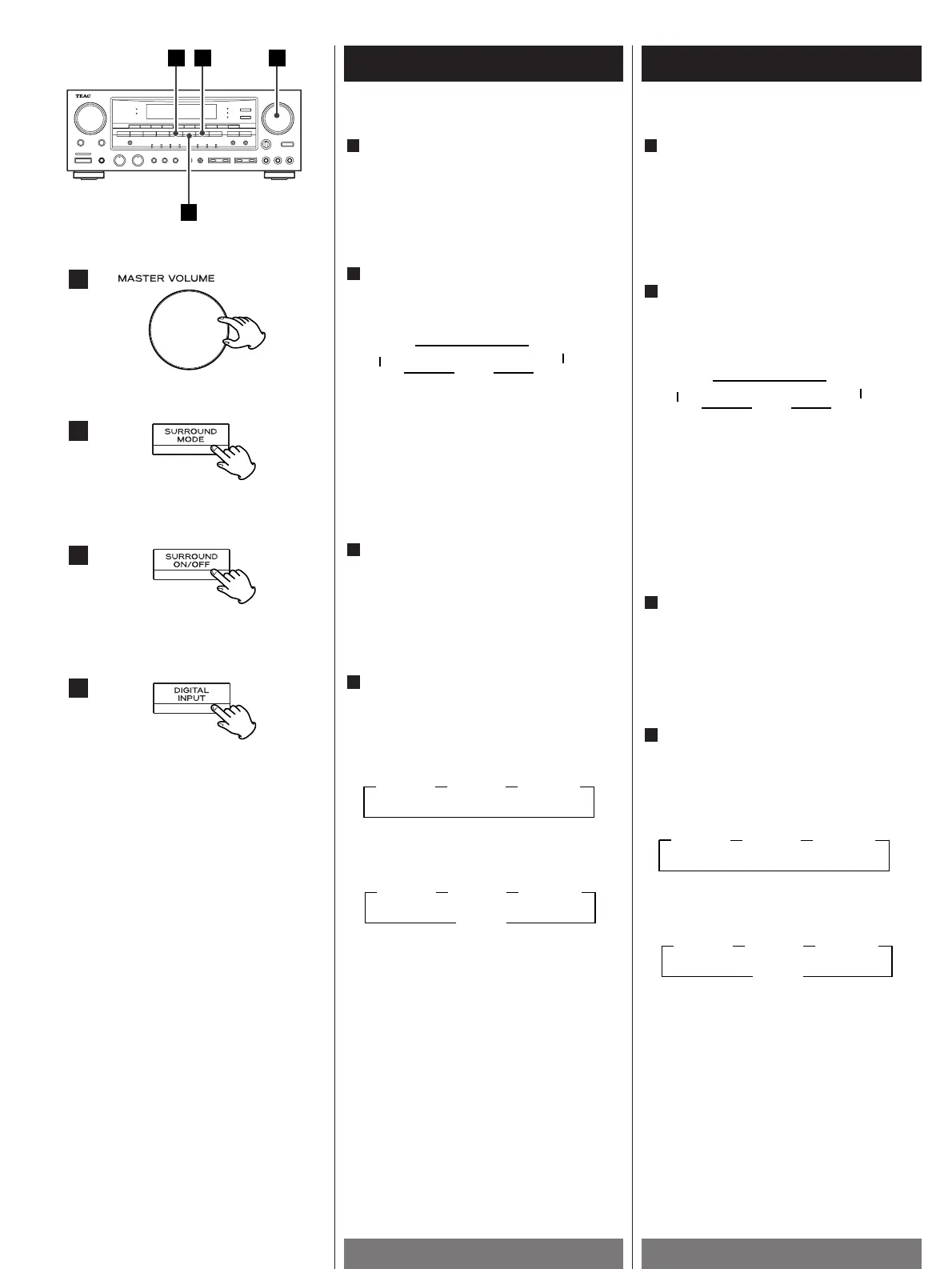 TEAC

MASTER VOLUME

SURROUND MODE

SURROUND ON/OFF

DIGITAL INPUT