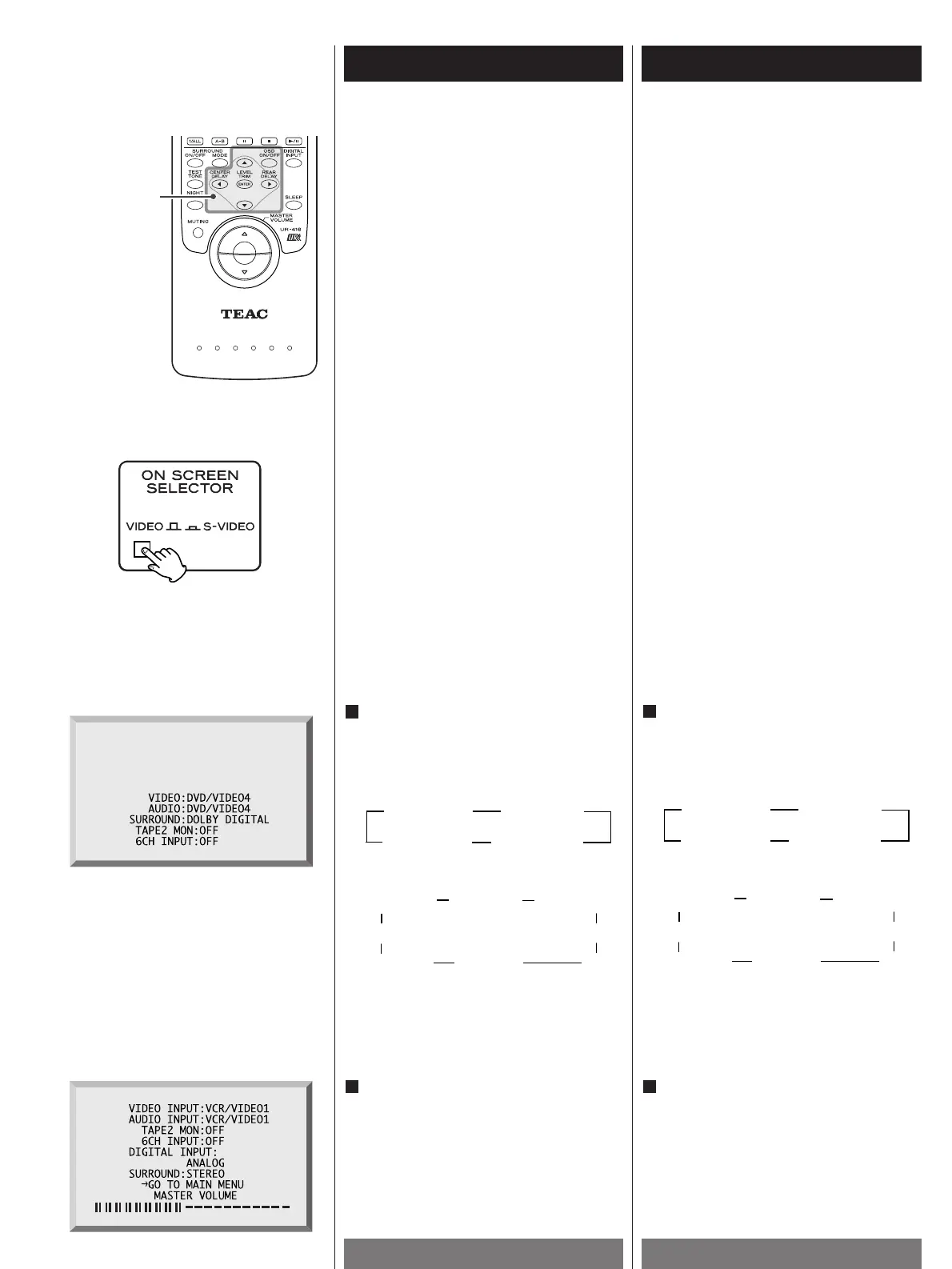 1/ALL A-B

SURROUND ON/OFF MODE OSD ON/OFF DIGITAL INPUT

TEST TONE CENTER DELAY LEVEL TRIM REAR DELAY

ENTER

NIGHT SLEEP

MUTING MASTER VOLUME

UR-416

TEAC

ON SCREEN SELECTOR

VIDEO S-VIDEO

VIDEO:DVD/VIDEO4
AUDIO:DVD/VIDEO4
SURROUND:DOLBY DIGITAL
TAPE2 MON:OFF
6CH INPUT:OFF

VIDEO INPUT:VCR/VIDEO1
AUDIO INPUT:VCR/VIDEO1
TAPE2 MON:OFF
6CH INPUT:OFF
DIGITAL INPUT:
ANALOG
SURROUND:STEREO
→GO TO MAIN MENU
MASTER VOLUME