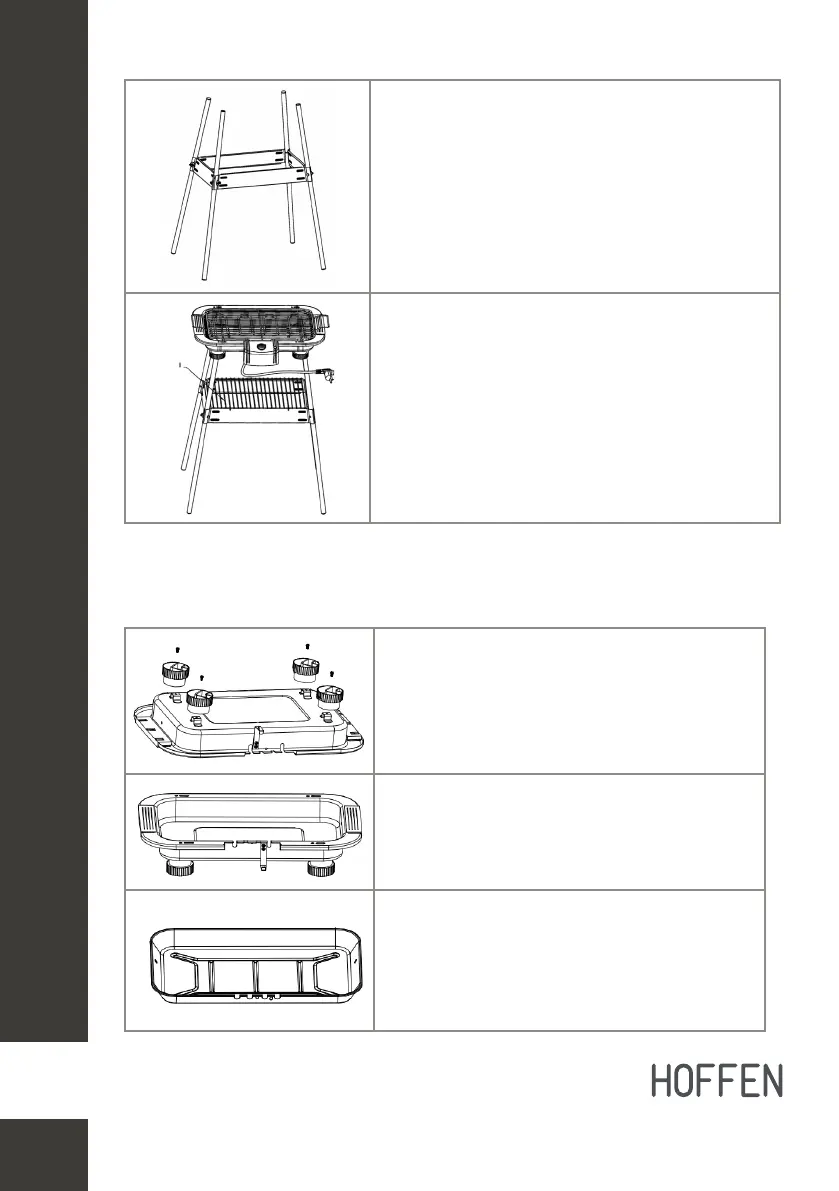 HOFFEN