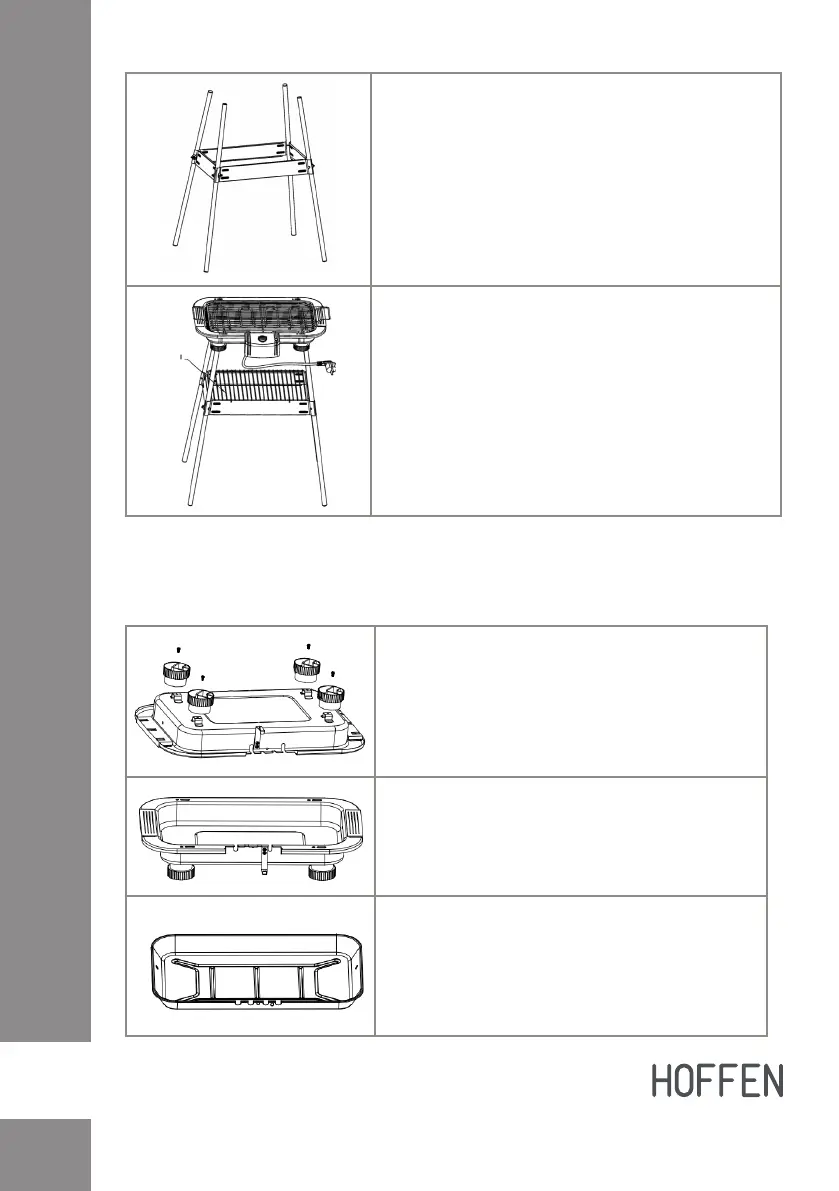 HOFFEN