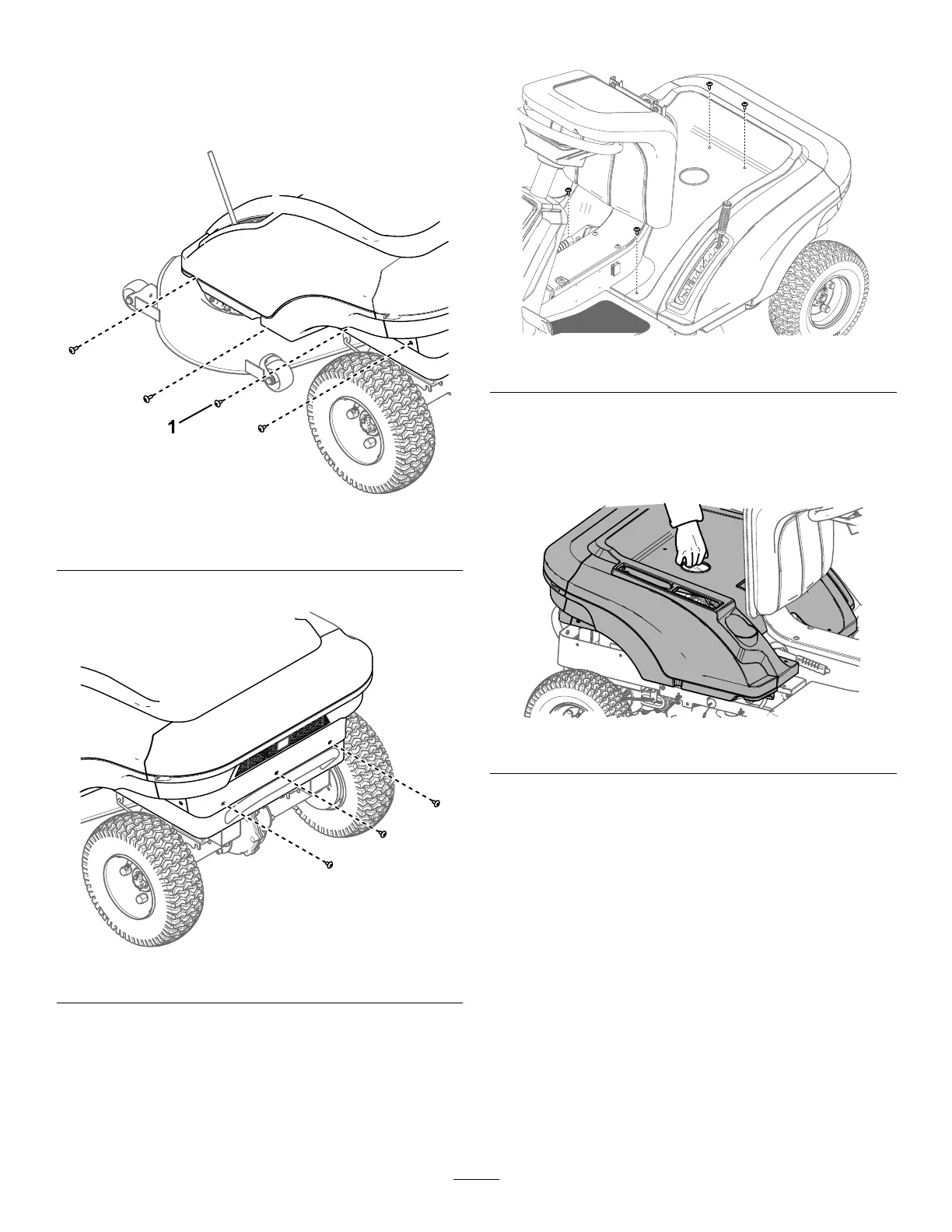 1