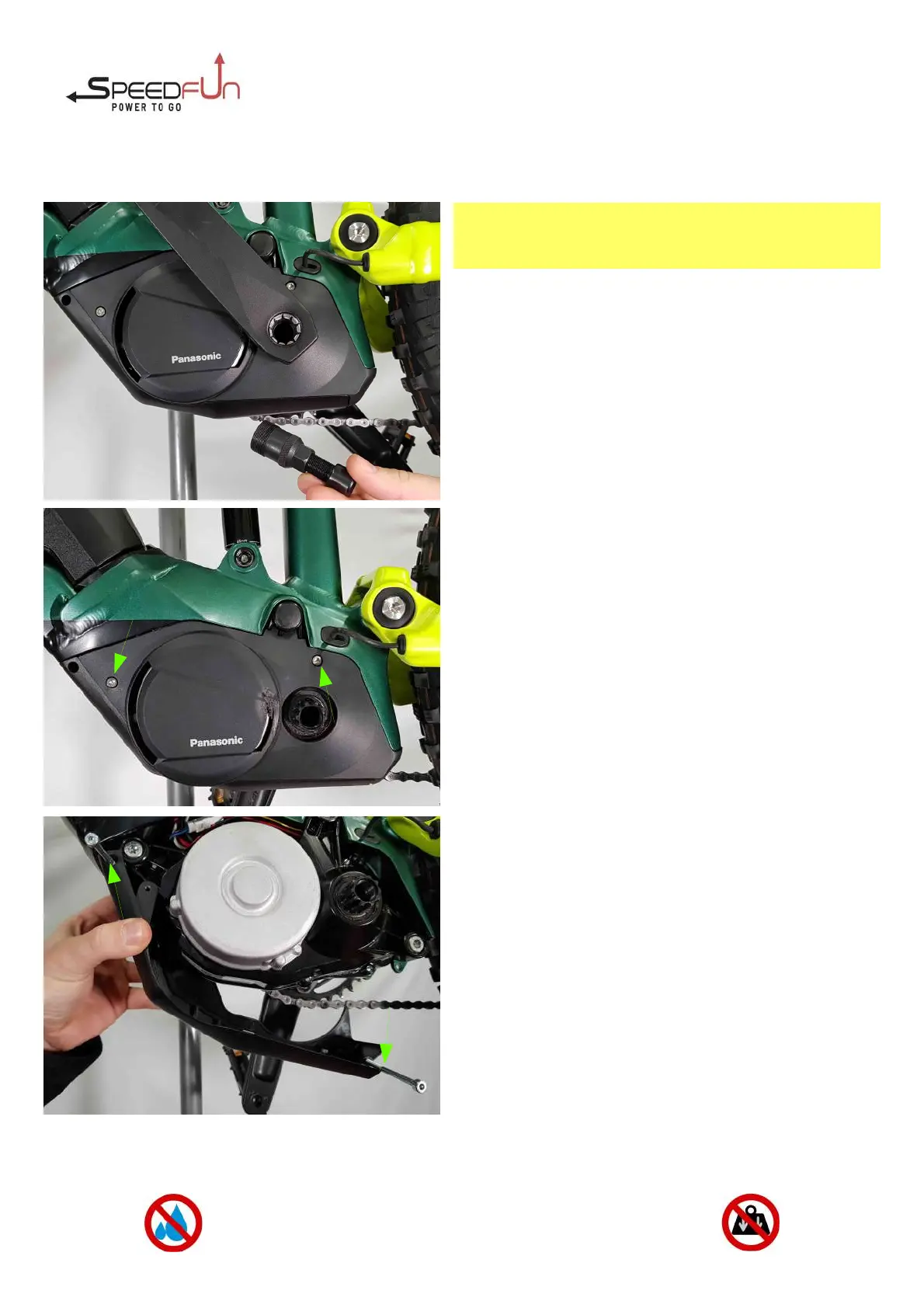 SPEEDFUN
POWER TO GO

Panasonic

Panasonic