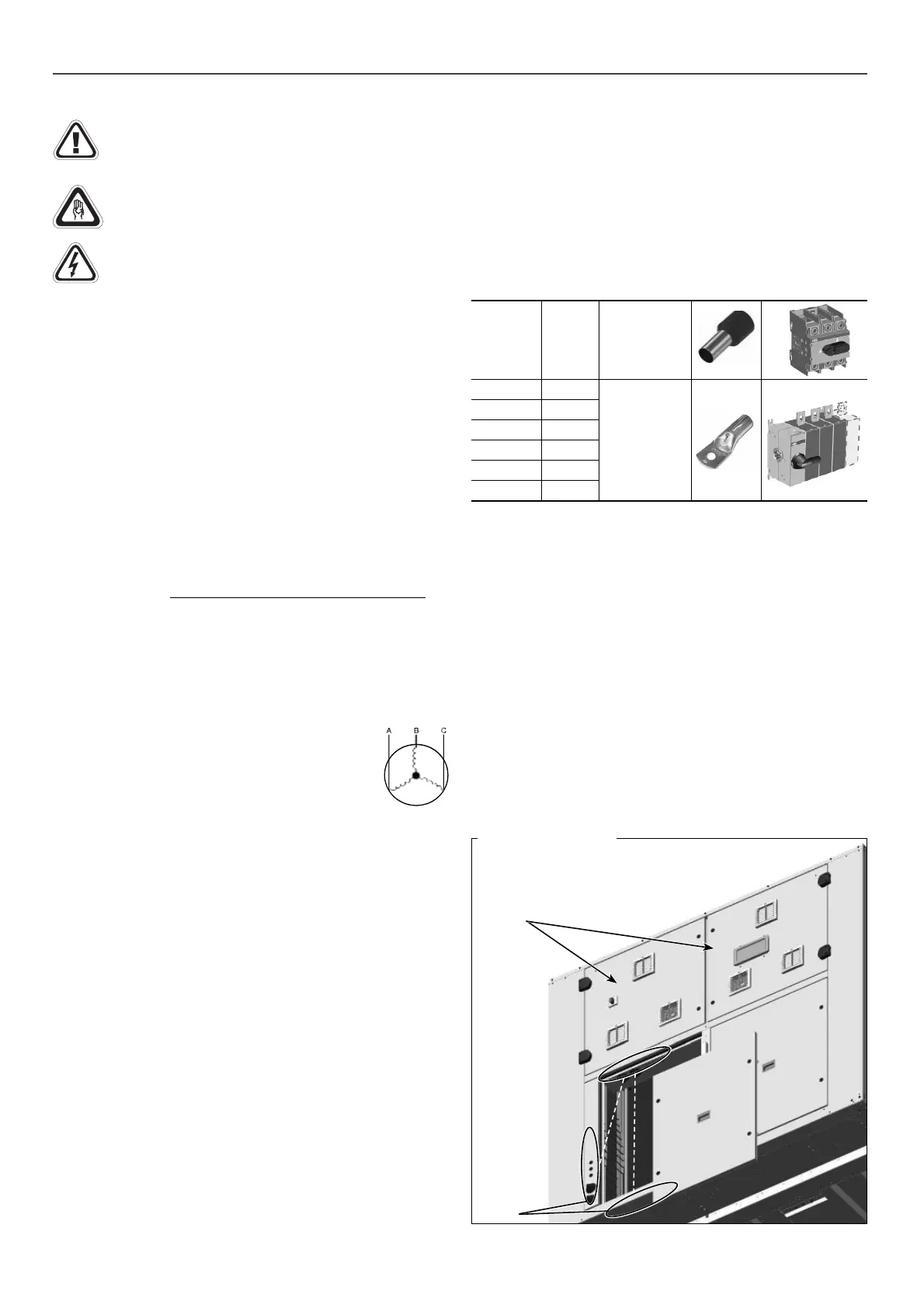 A B C