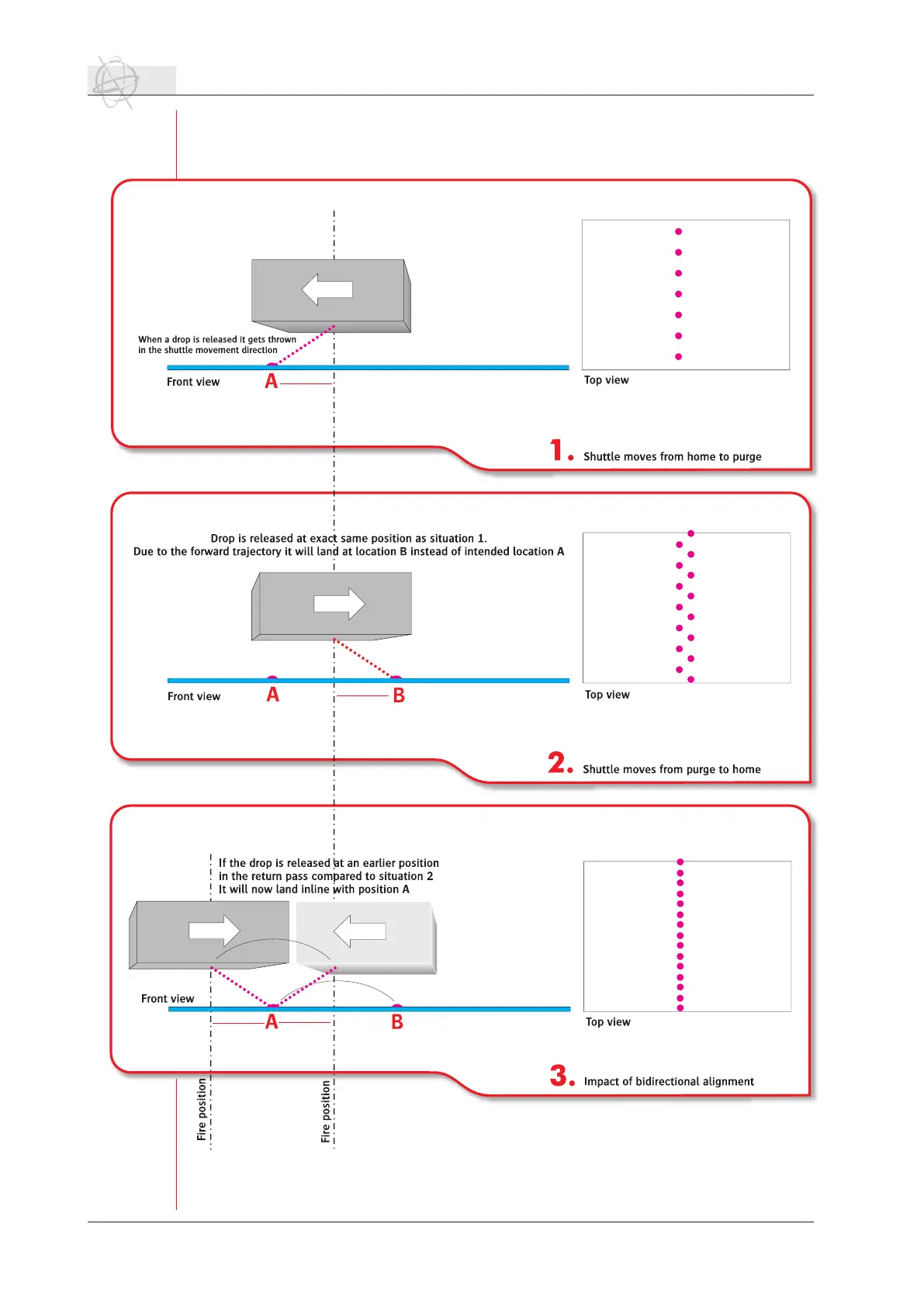 When a drop is released it gets thrown in the shuttle movement direction

Front view

A

Top view

1. Shuttle moves from home to purge

Drop is released at exact same position as situation 1.
Due to the forward trajectory it will land at location B instead of intended location A

Front view

A

B

Top view

2. Shuttle moves from purge to home

If the drop is released at an earlier position in the return pass compared to situation 2
It will now land inline with position A

Front view

A

B

Top view

3. Impact of bidirectional alignment

Fire position

Fire position