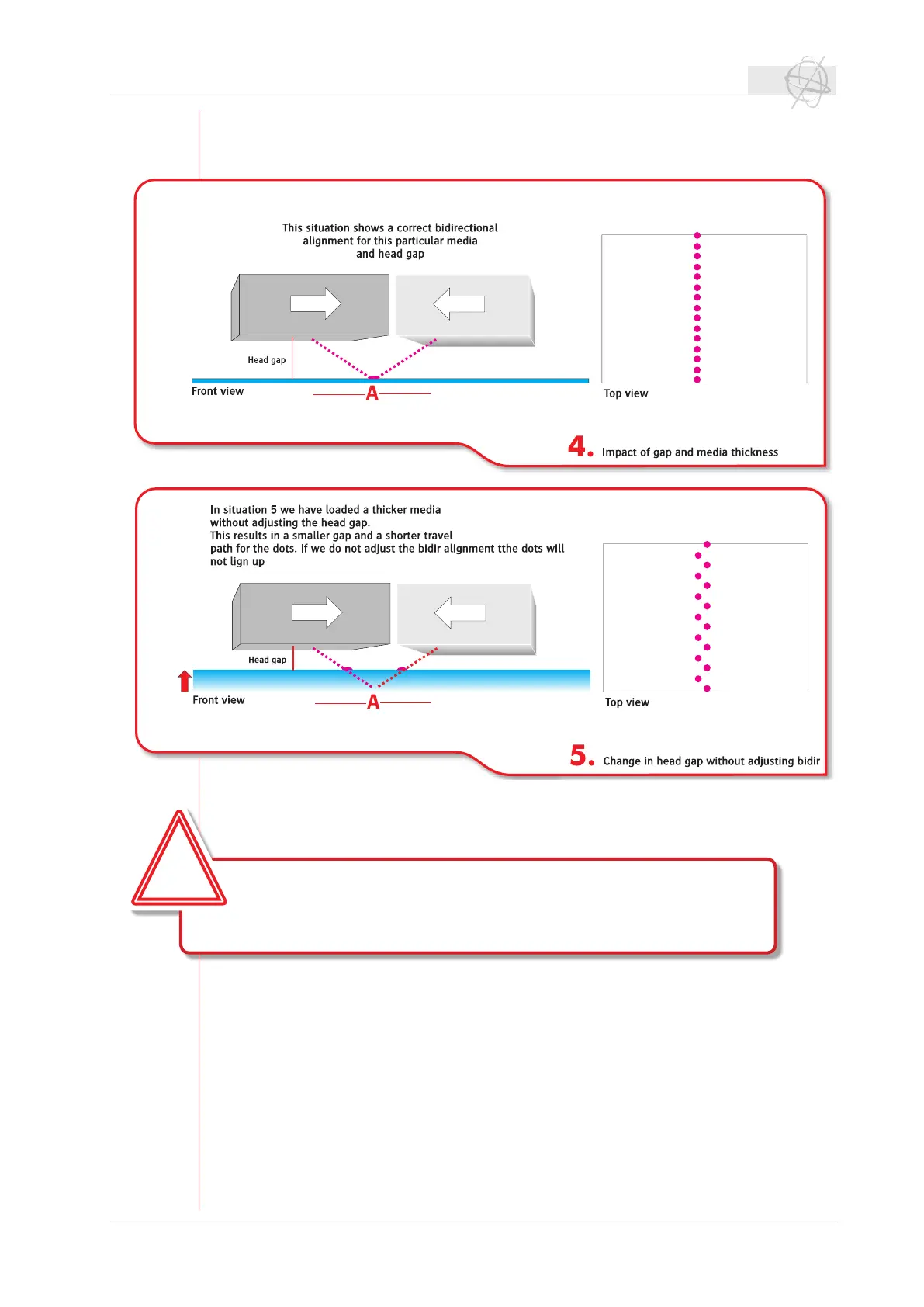 This situation shows a correct bidirectional alignment for this particular media and head gap

Head gap

Front view

A

Top view

4. Impact of gap and media thickness

In situation 5 we have loaded a thicker media without adjusting the head gap.
This results in a smaller gap and a shorter travel path for the dots. If we do not adjust the bidir alignment tthe dots will not lign up

Head gap

Front view

A

Top view

5. Change in head gap without adjusting bidir