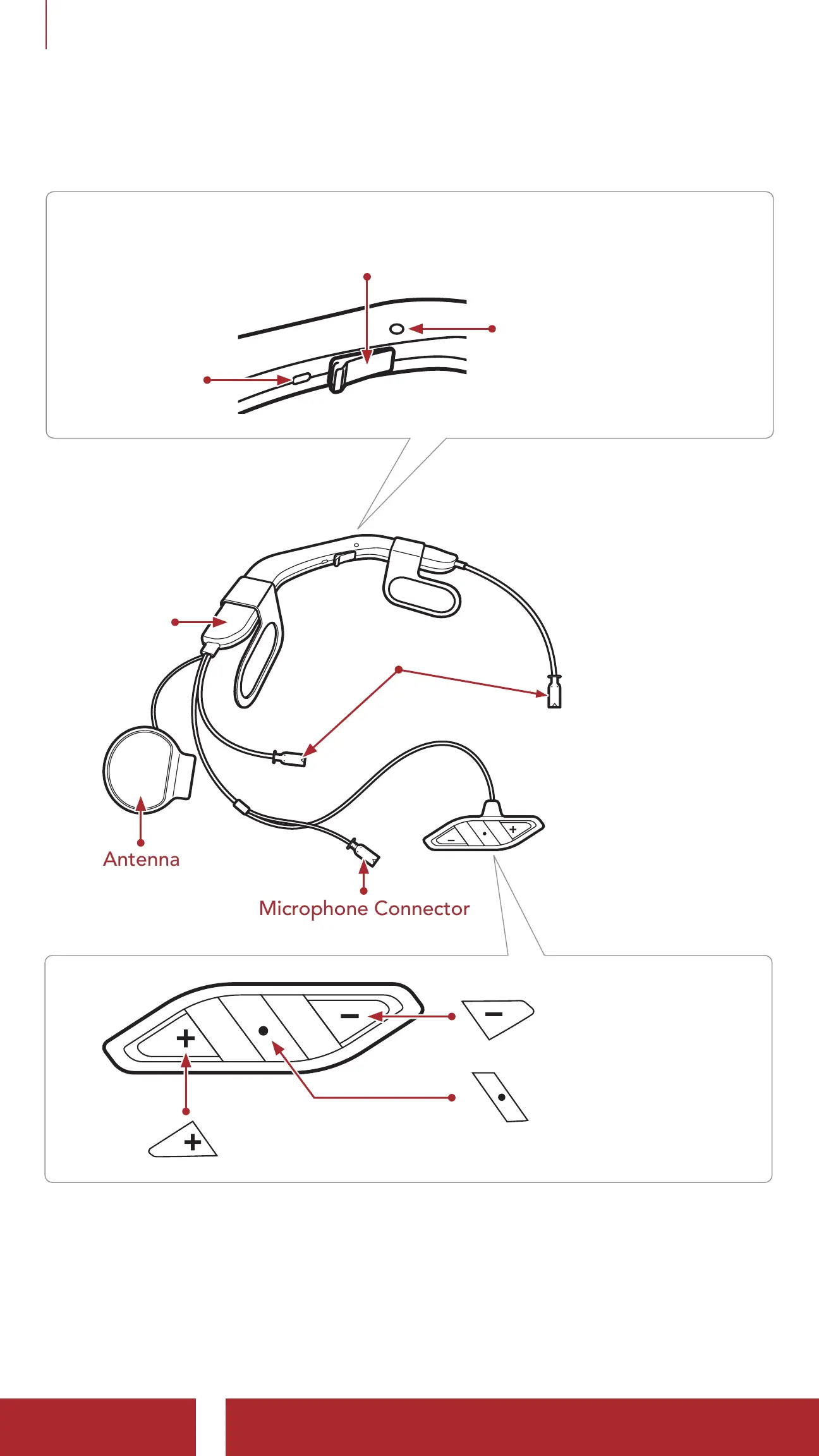 Antenna

Microphone Connector